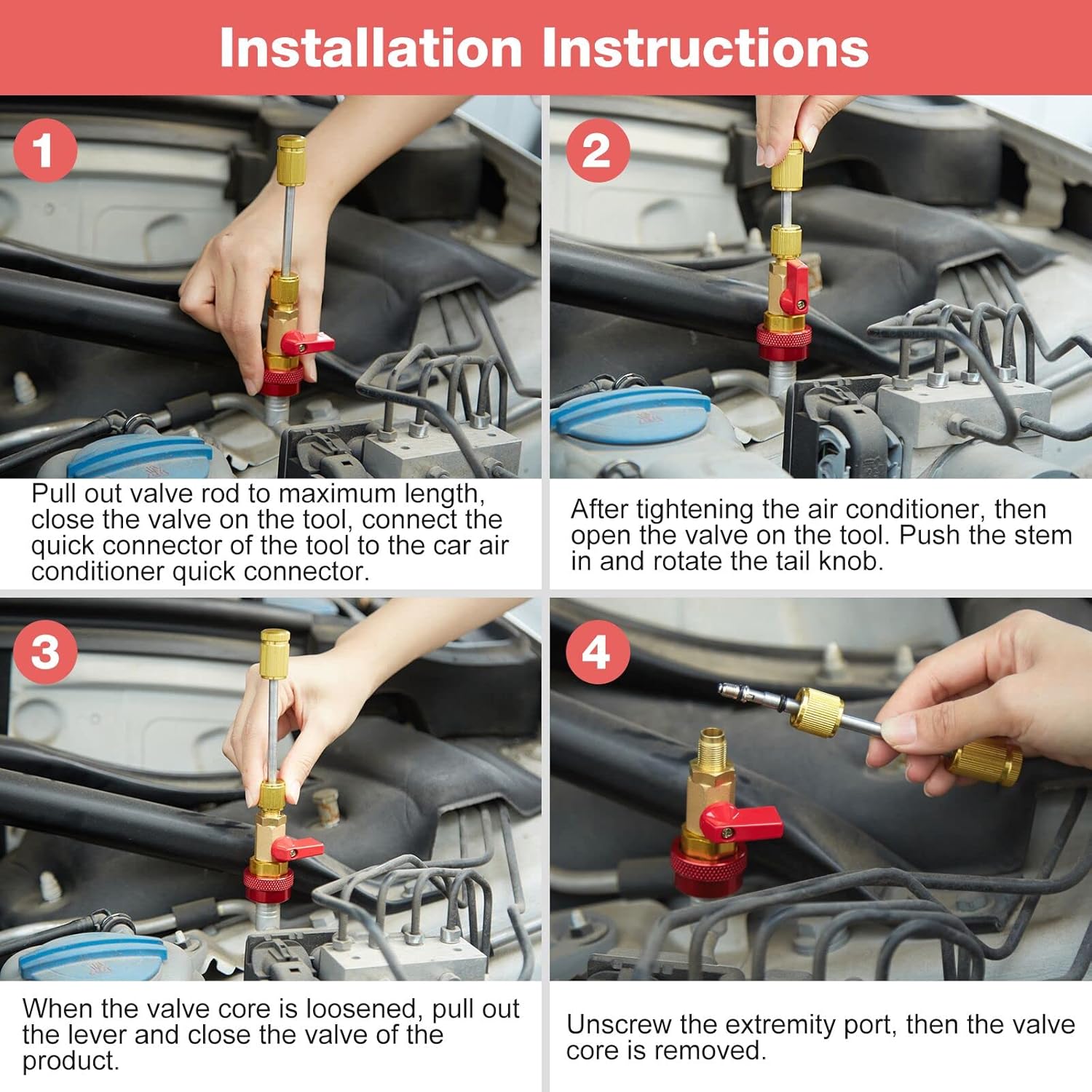 Installation Instructions

1

Pull out valve rod to maximum length, close the valve on the tool, connect the quick connector of the tool to the car air conditioner quick connector.

2

After tightening the air conditioner, then open the valve on the tool. Push the stem in and rotate the tail knob.

3

When the valve core is loosened, pull out the lever and close the valve of the product.

4

Unscrew the extremity port, then the valve core is removed.