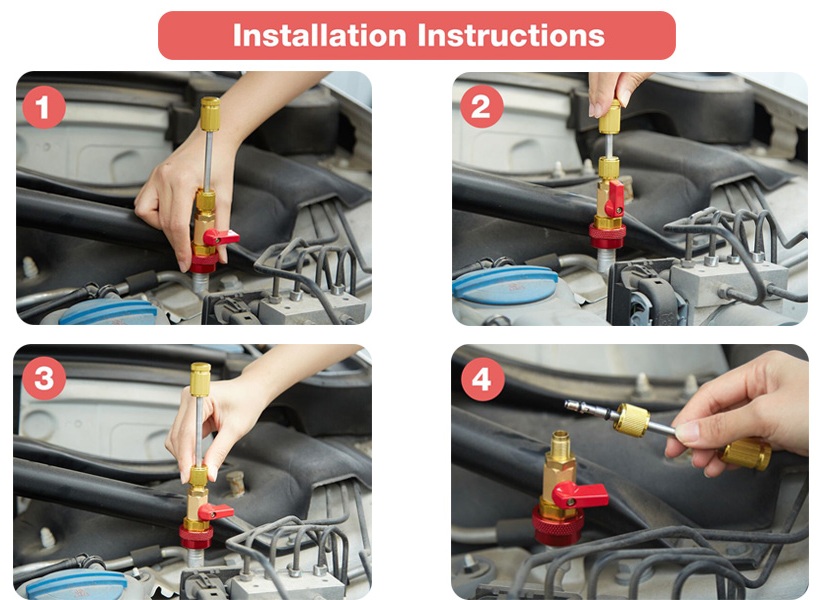 Installation Instructions

1

2

3

4