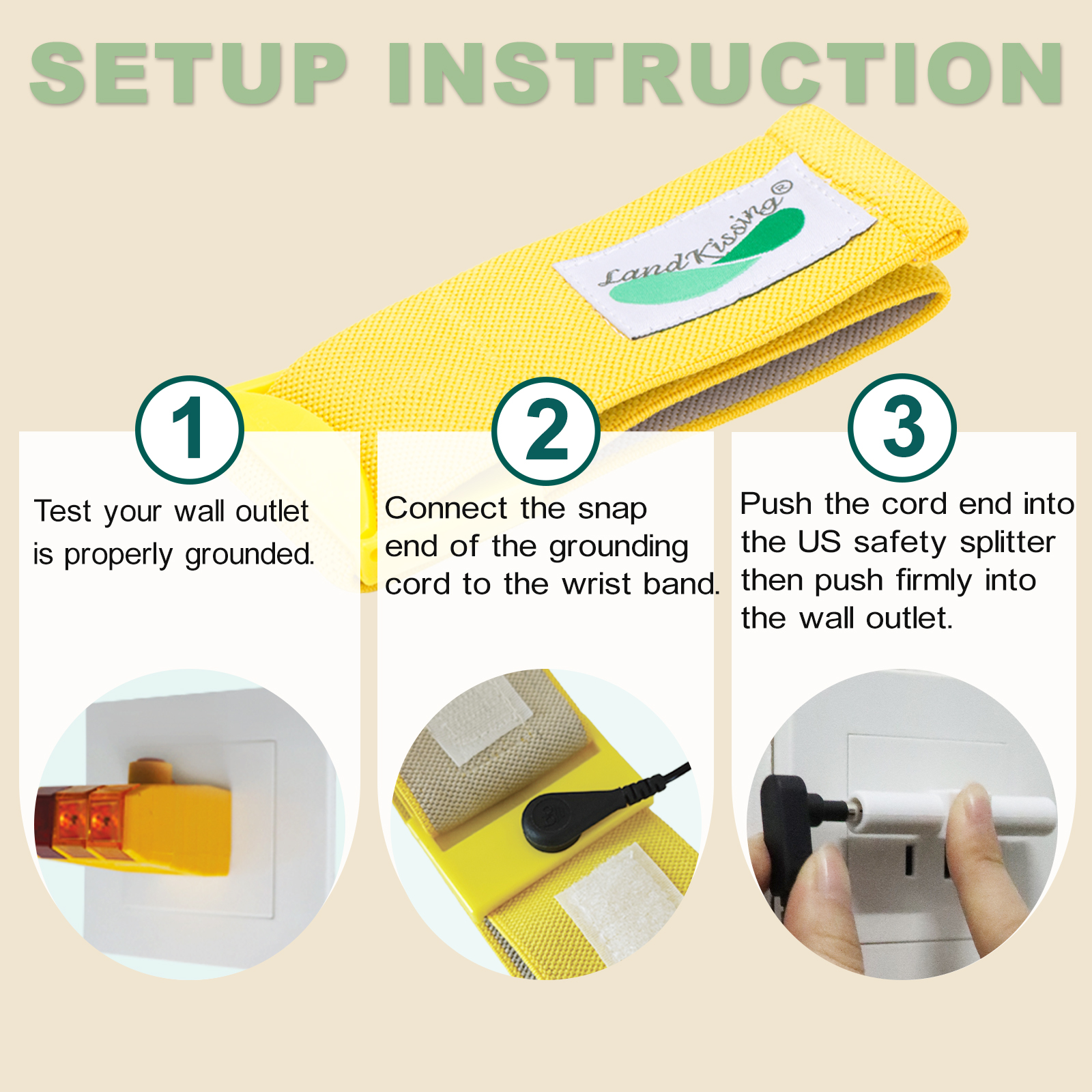 SETUP INSTRUCTION

LandKissing®

1

Test your wall outlet is properly grounded.

2

Connect the snap end of the grounding cord to the wrist band.

3

Push the cord end into the US safety splitter then push firmly into the wall outlet.