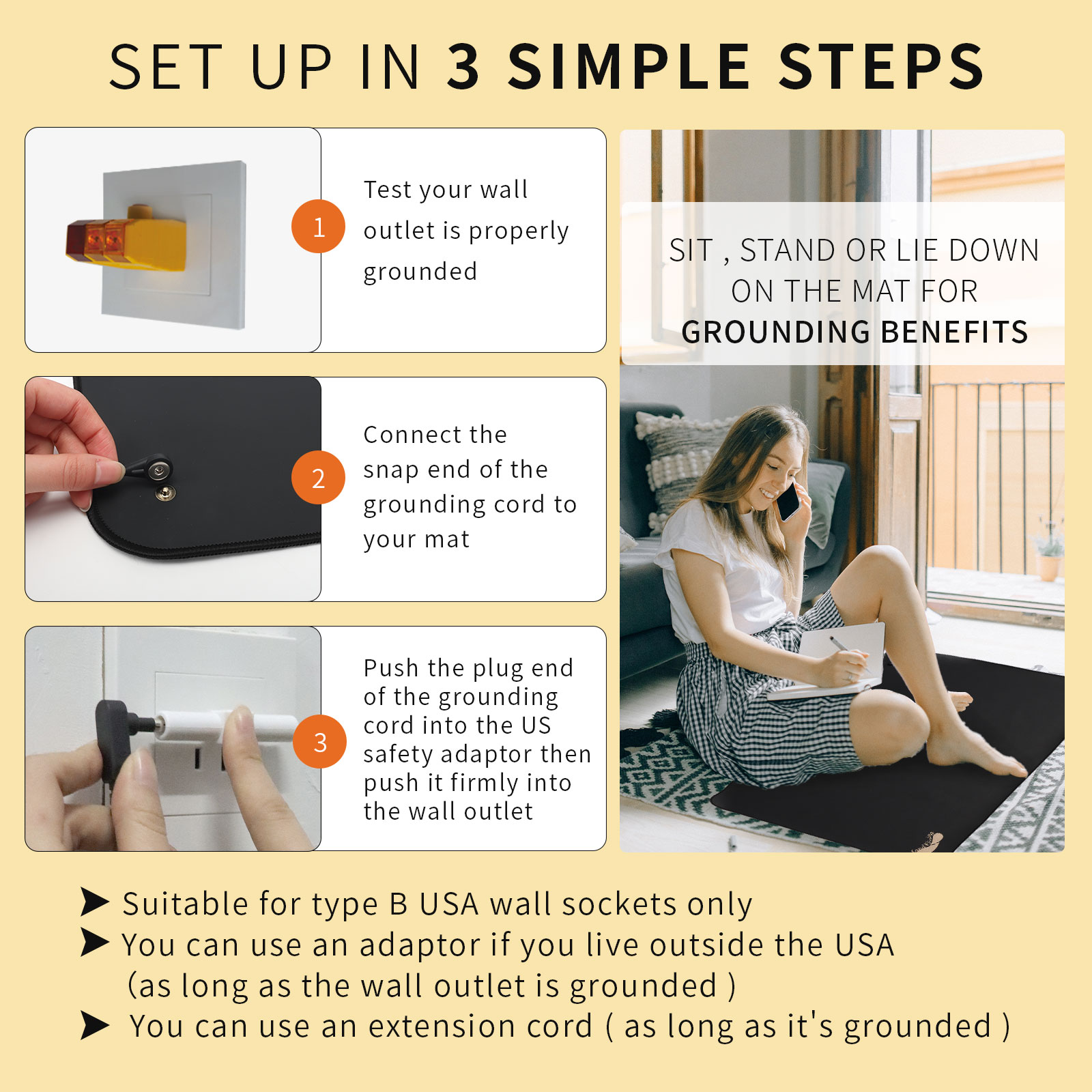 SET UP IN 3 SIMPLE STEPS

1

Test your wall outlet is properly grounded

2

Connect the snap end of the grounding cord to your mat

3

Push the plug end of the grounding cord into the US safety adaptor then push it firmly into the wall outlet

SIT , STAND OR LIE DOWN ON THE MAT FOR GROUNDING BENEFITS

➤ Suitable for type B USA wall sockets only
➤ You can use an adaptor if you live outside the USA (as long as the wall outlet is grounded )
➤ You can use an extension cord ( as long as it's grounded )