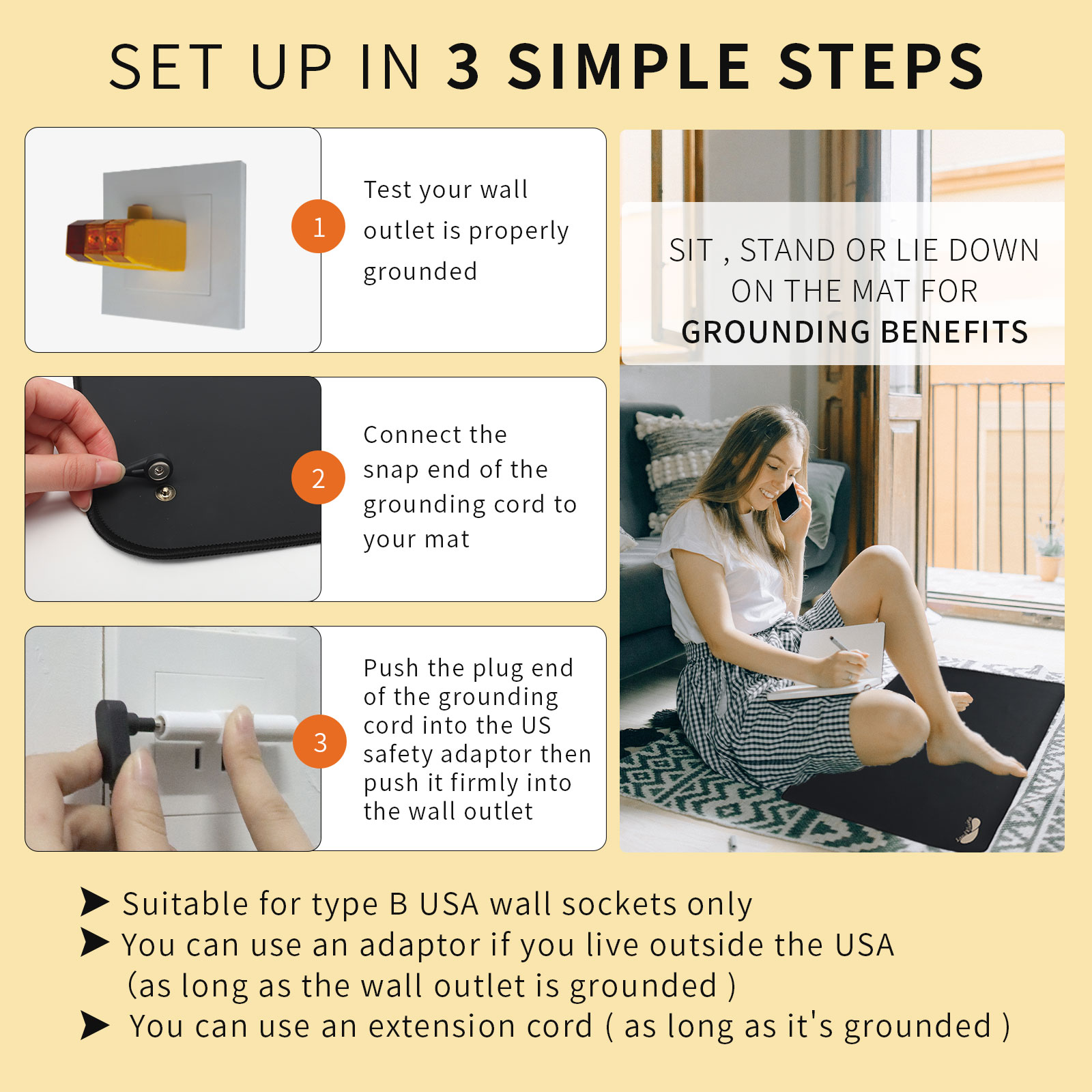 SET UP IN 3 SIMPLE STEPS

1 Test your wall outlet is properly grounded

2 Connect the snap end of the grounding cord to your mat

3 Push the plug end of the grounding cord into the US safety adaptor then push it firmly into the wall outlet

SIT , STAND OR LIE DOWN ON THE MAT FOR GROUNDING BENEFITS

➤ Suitable for type B USA wall sockets only
➤ You can use an adaptor if you live outside the USA (as long as the wall outlet is grounded )
➤ You can use an extension cord ( as long as it's grounded )