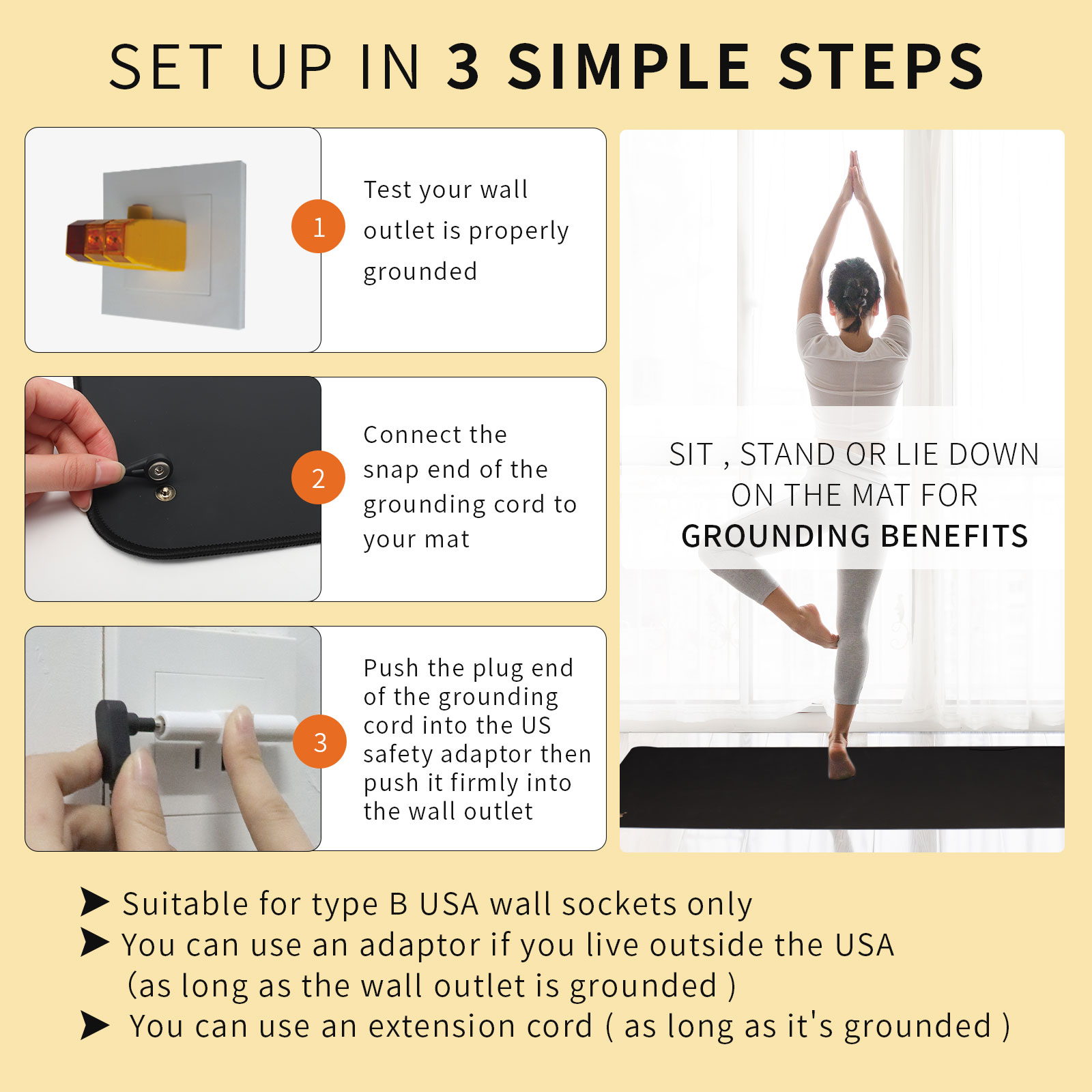 SET UP IN 3 SIMPLE STEPS

1 Test your wall outlet is properly grounded

2 Connect the snap end of the grounding cord to your mat

3 Push the plug end of the grounding cord into the US safety adaptor then push it firmly into the wall outlet

SIT , STAND OR LIE DOWN ON THE MAT FOR GROUNDING BENEFITS

➤ Suitable for type B USA wall sockets only
➤ You can use an adaptor if you live outside the USA (as long as the wall outlet is grounded )
➤ You can use an extension cord ( as long as it's grounded )