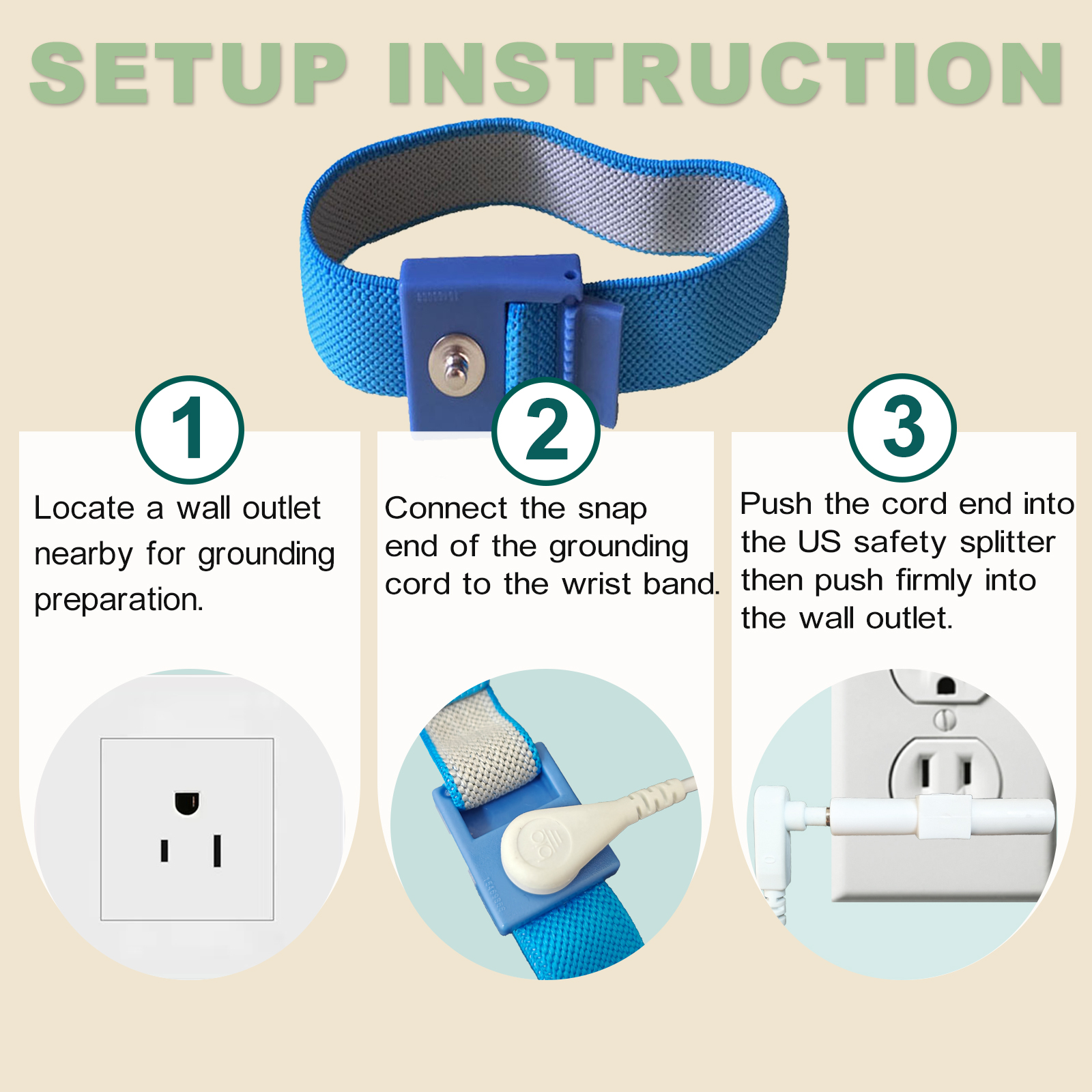 SETUP INSTRUCTION

1

Locate a wall outlet nearby for grounding preparation.

2

Connect the snap end of the grounding cord to the wrist band.

3

Push the cord end into the US safety splitter then push firmly into the wall outlet.