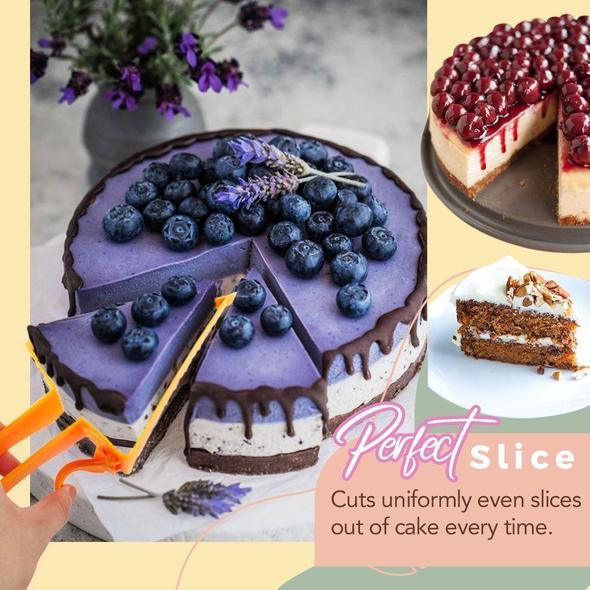 Perfect Slice

Cuts uniformly even slices out of cake every time.