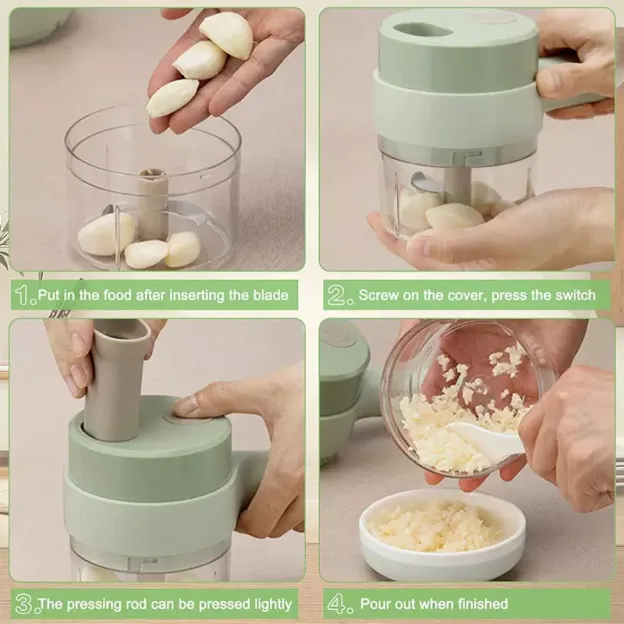 1. Put in the food after inserting the blade

2. Screw on the cover, press the switch

3. The pressing rod can be pressed lightly

4. Pour out when finished