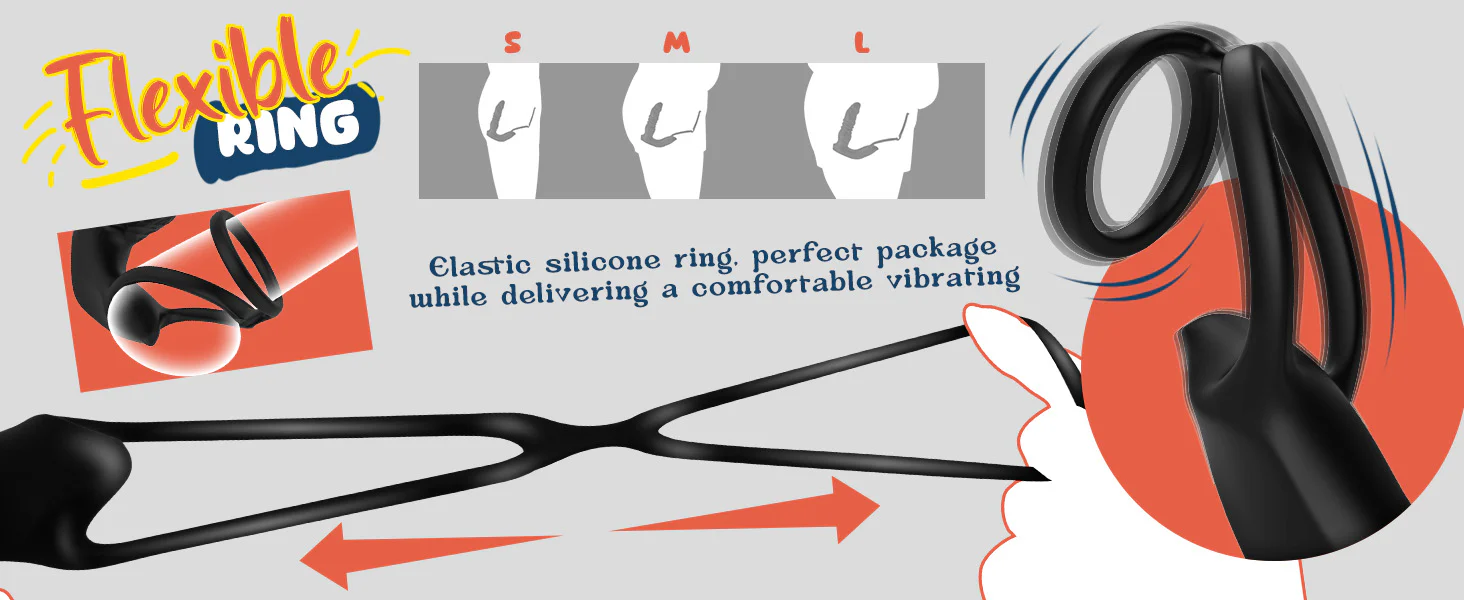 Flexible RING

S M L

Elastic silicone ring. perfect package while delivering a comfortable vibrating