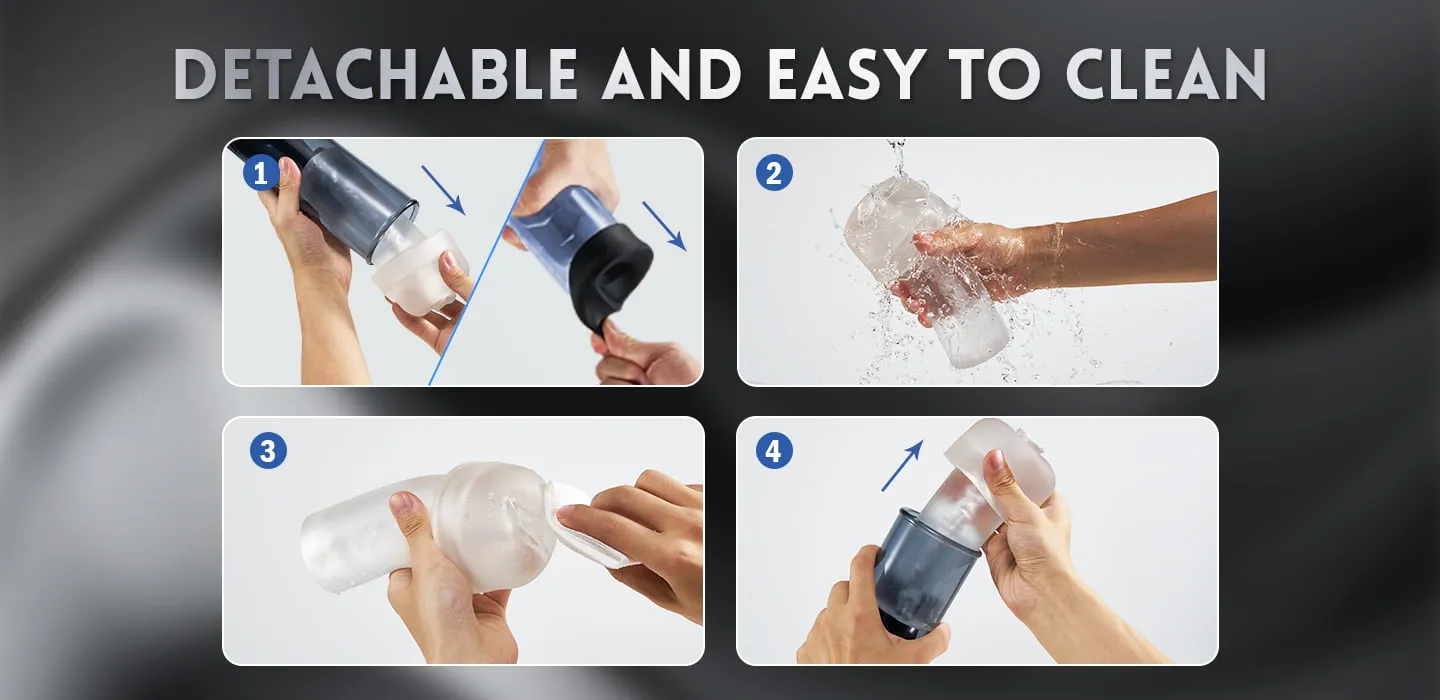 DETACHABLE AND EASY TO CLEAN

1

2

3

4