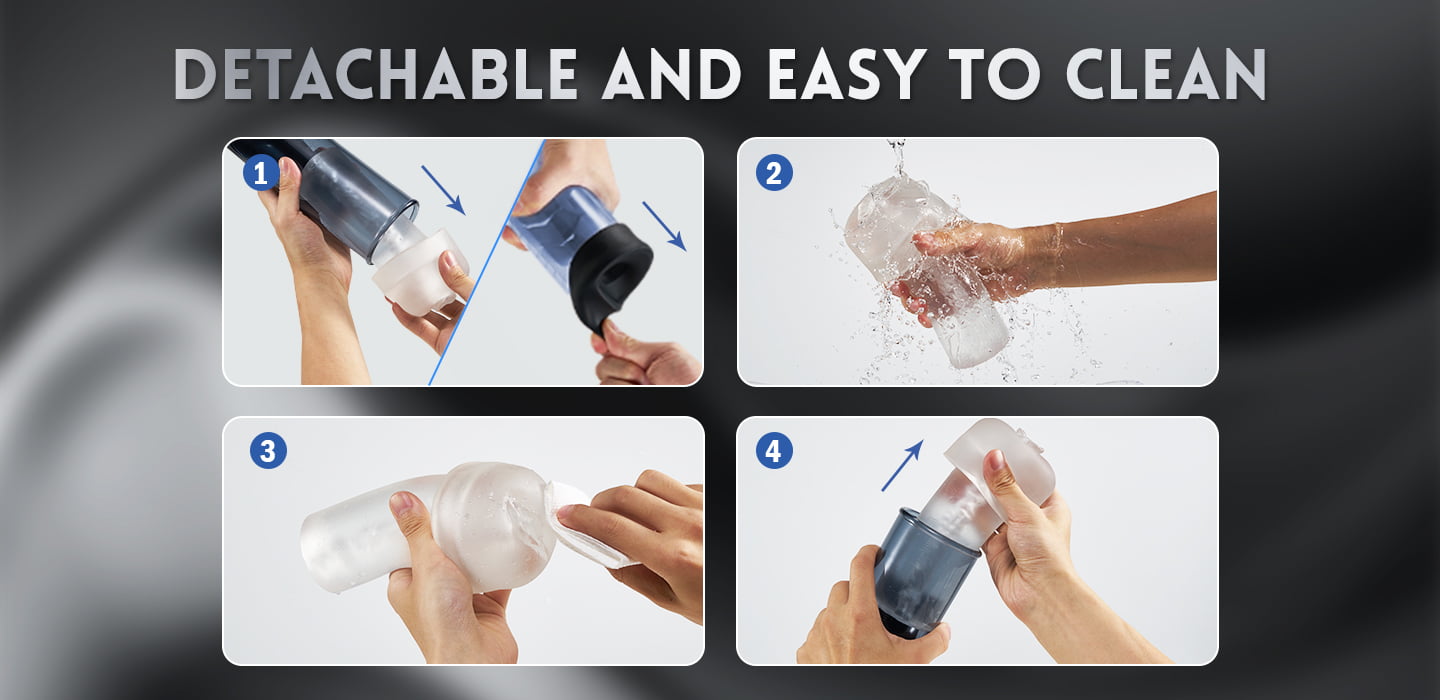 DETACHABLE AND EASY TO CLEAN

1

2

3

4