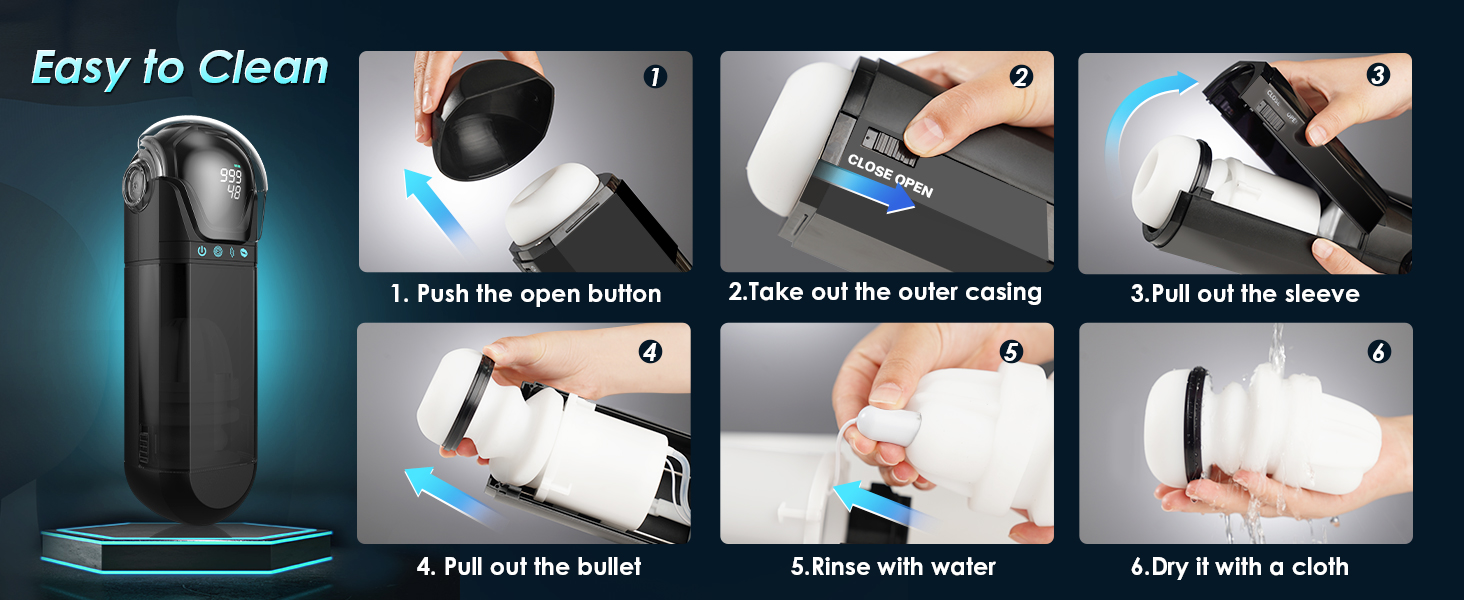 Easy to Clean

999
48

1

1. Push the open button

2

CLOSE OPEN

2.Take out the outer casing

3

CLOSE OPEN

3.Pull out the sleeve

4

4. Pull out the bullet

5

5.Rinse with water

6

6.Dry it with a cloth