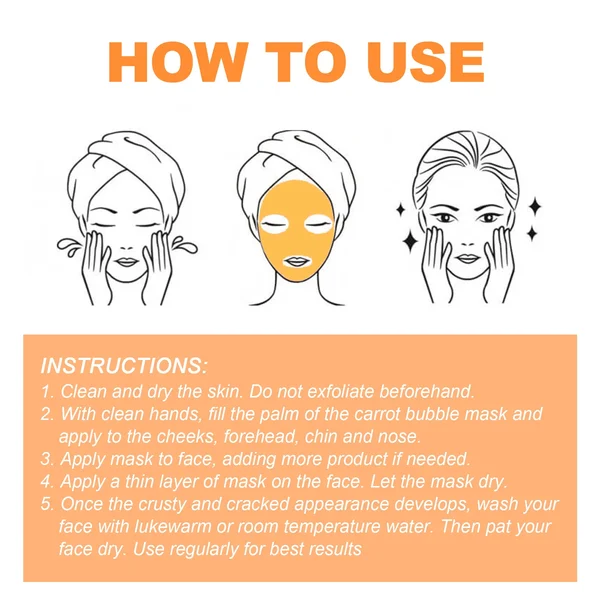 HOW TO USE

INSTRUCTIONS:
1. Clean and dry the skin. Do not exfoliate beforehand.
2. With clean hands, fill the palm of the carrot bubble mask and apply to the cheeks, forehead, chin and nose.
3. Apply mask to face, adding more product if needed.
4. Apply a thin layer of mask on the face. Let the mask dry.
5. Once the crusty and cracked appearance develops, wash your face with lukewarm or room temperature water. Then pat your face dry. Use regularly for best results