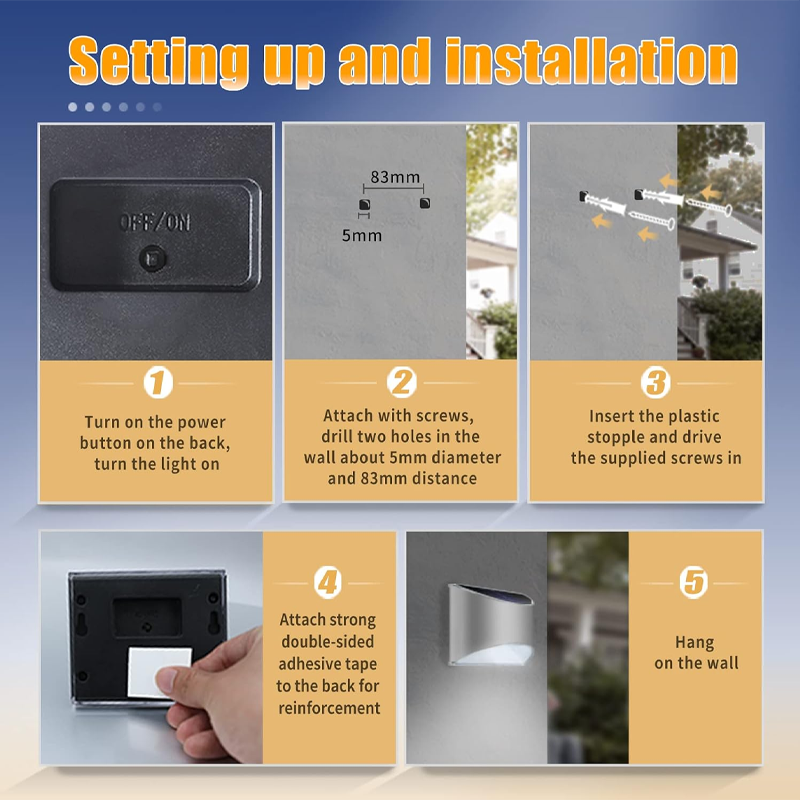 Setting up and installation

OFF/ON

1

Turn on the power button on the back, turn the light on

83mm

5mm

2

Attach with screws, drill two holes in the wall about 5mm diameter and 83mm distance

3

Insert the plastic stopple and drive the supplied screws in

4

Attach strong double-sided adhesive tape to the back for reinforcement

5

Hang on the wall