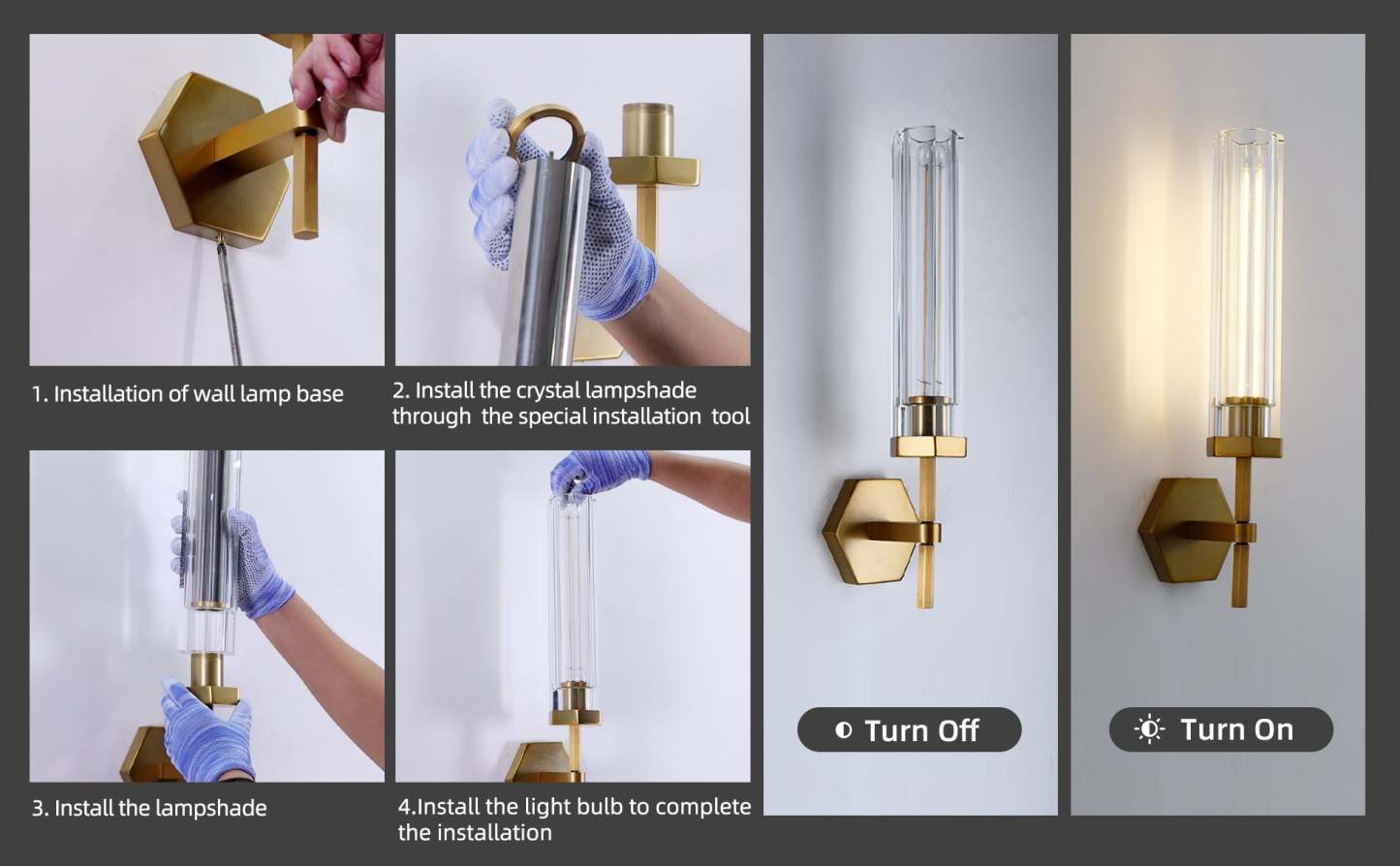 1. Installation of wall lamp base

2. Install the crystal lampshade through the special installation tool

3. Install the lampshade

4.Install the light bulb to complete the installation

Turn Off

Turn On