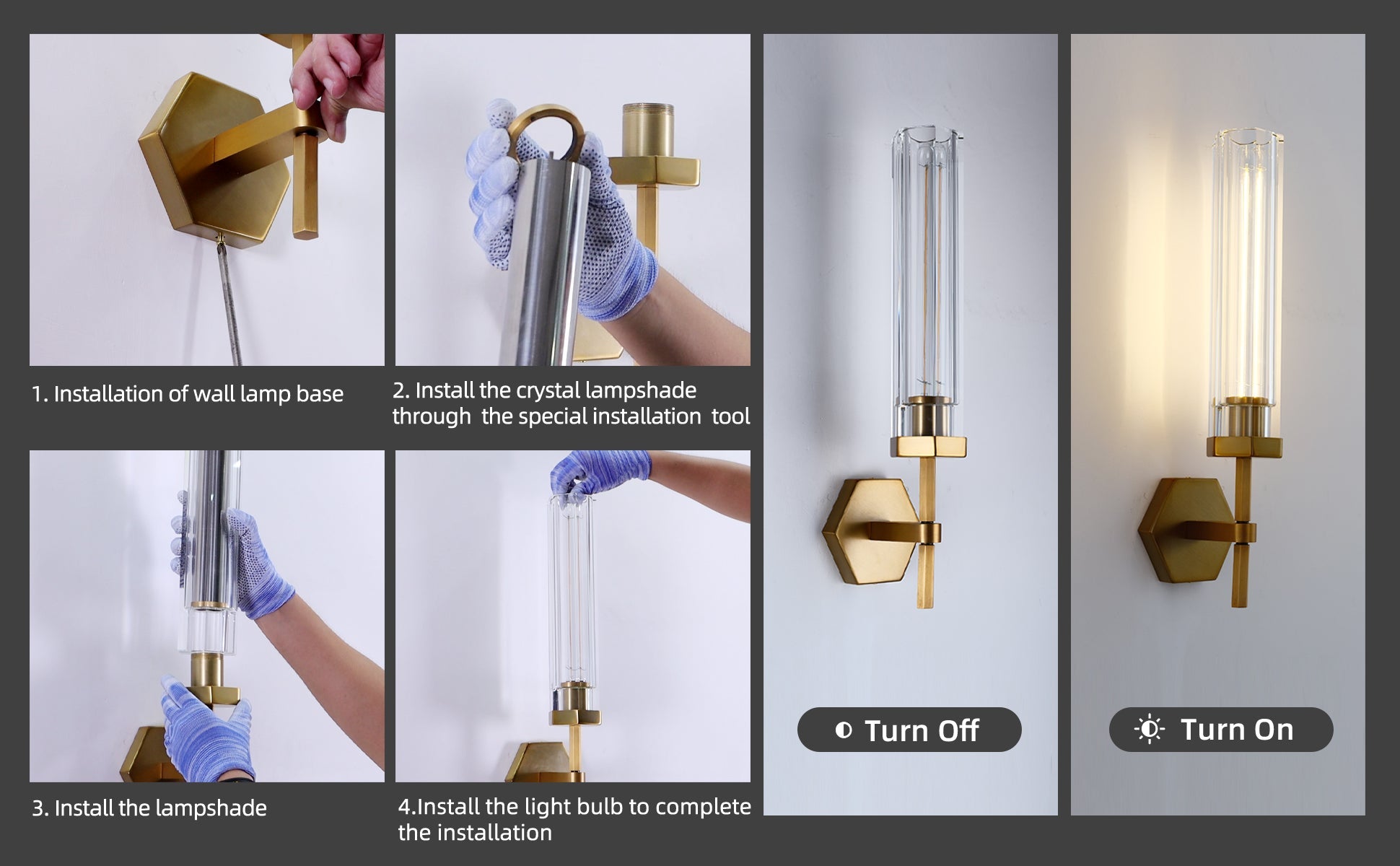 1. Installation of wall lamp base

2. Install the crystal lampshade through the special installation tool

3. Install the lampshade

4.Install the light bulb to complete the installation

Turn Off

Turn On