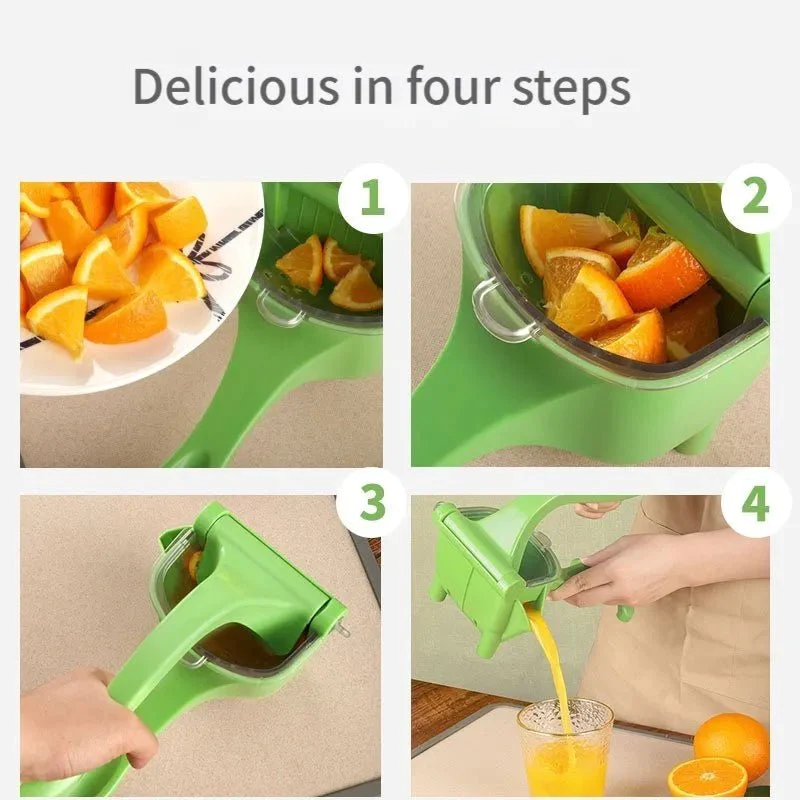 Delicious in four steps

1

2

3

4