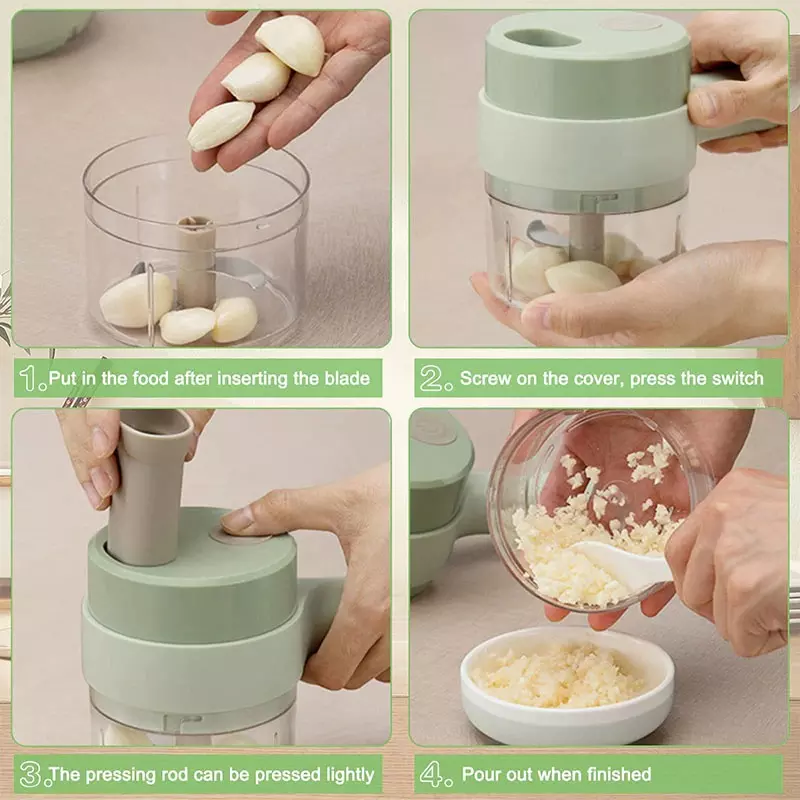 1. Put in the food after inserting the blade

2. Screw on the cover, press the switch

3. The pressing rod can be pressed lightly

4. Pour out when finished