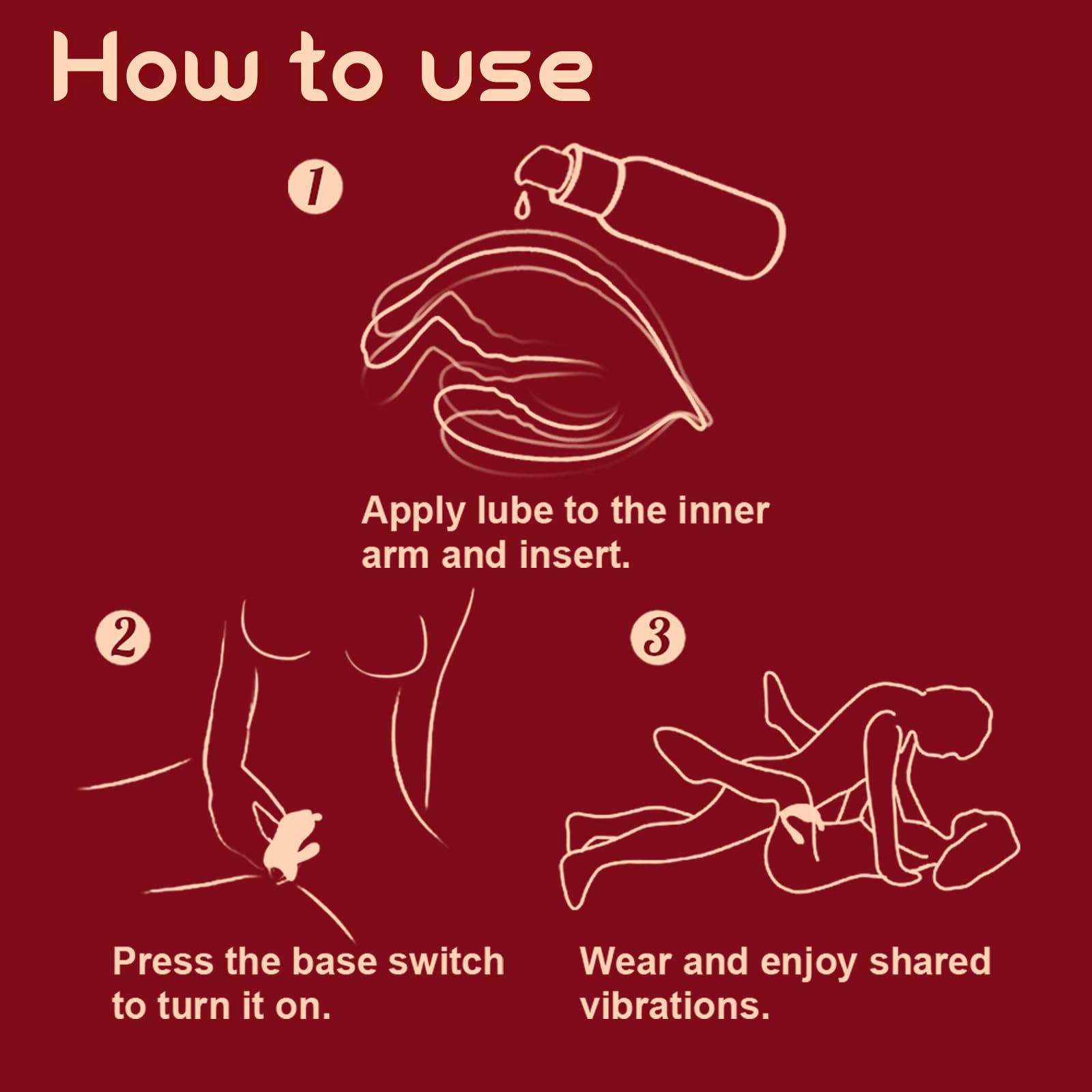 How to use

1

Apply lube to the inner arm and insert.

2

Press the base switch to turn it on.

3

Wear and enjoy shared vibrations.