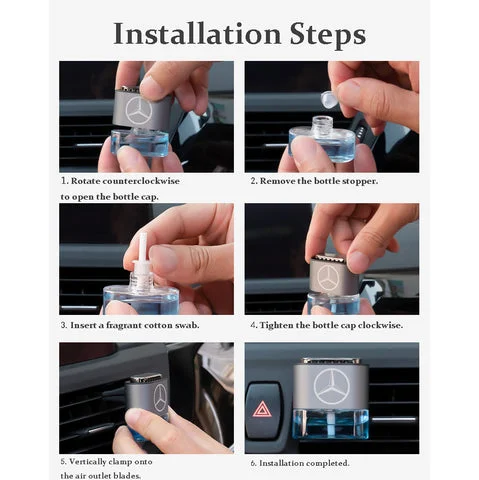 Installation Steps

1. Rotate counterclockwise to open the bottle cap.

2. Remove the bottle stopper.

3. Insert a fragrant cotton swab.

4. Tighten the bottle cap clockwise.

5. Vertically clamp onto the air outlet blades.

6. Installation completed.