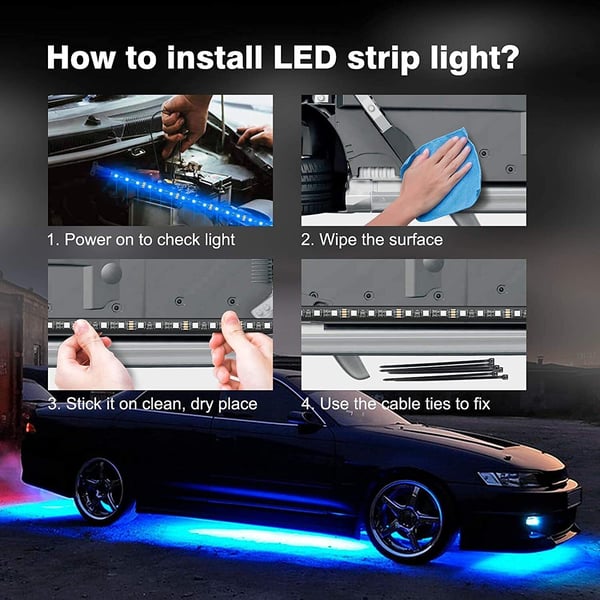 How to install LED strip light?

1. Power on to check light

2. Wipe the surface

3. Stick it on clean, dry place

4. Use the cable ties to fix