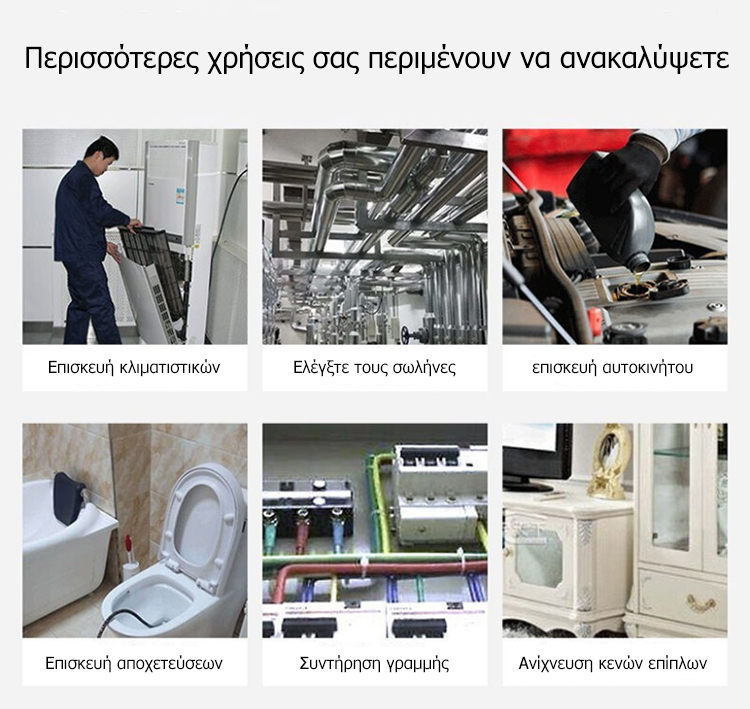 Περισσότερες χρήσεις σας περιμένουν να ανακαλύψετε

Επισκευή κλιματιστικών

Ελέγξτε τους σωλήνες

επισκευή αυτοκινήτου

Επισκευή αποχετεύσεων

Συντήρηση γραμμής

Ανίχνευση κενών επίπλων