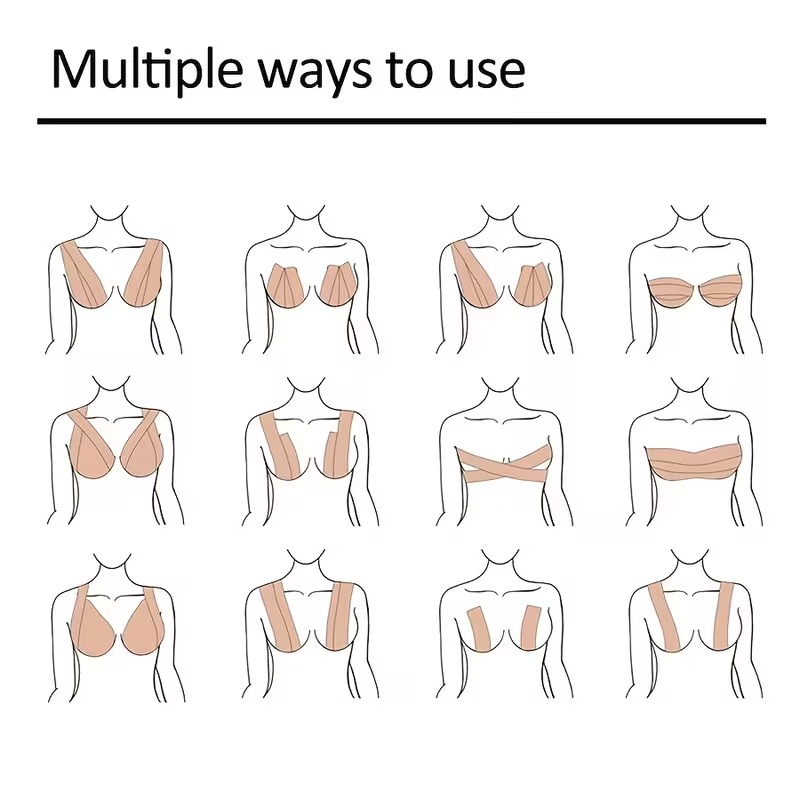 Multiple ways to use