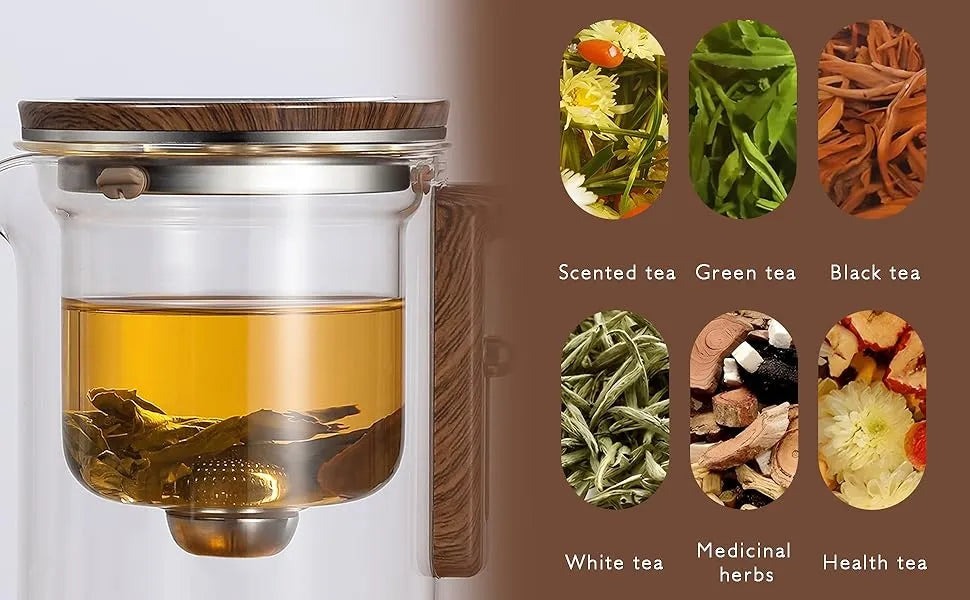 Scented tea
Green tea
Black tea
White tea
Medicinal herbs
Health tea