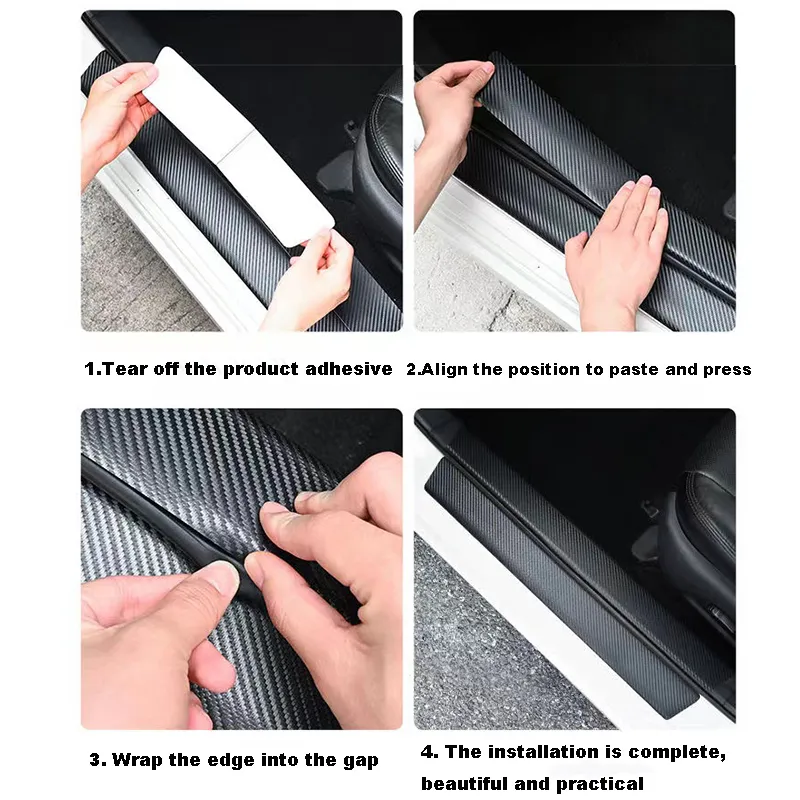 1.Tear off the product adhesive

2.Align the position to paste and press

3. Wrap the edge into the gap

4. The installation is complete, beautiful and practical