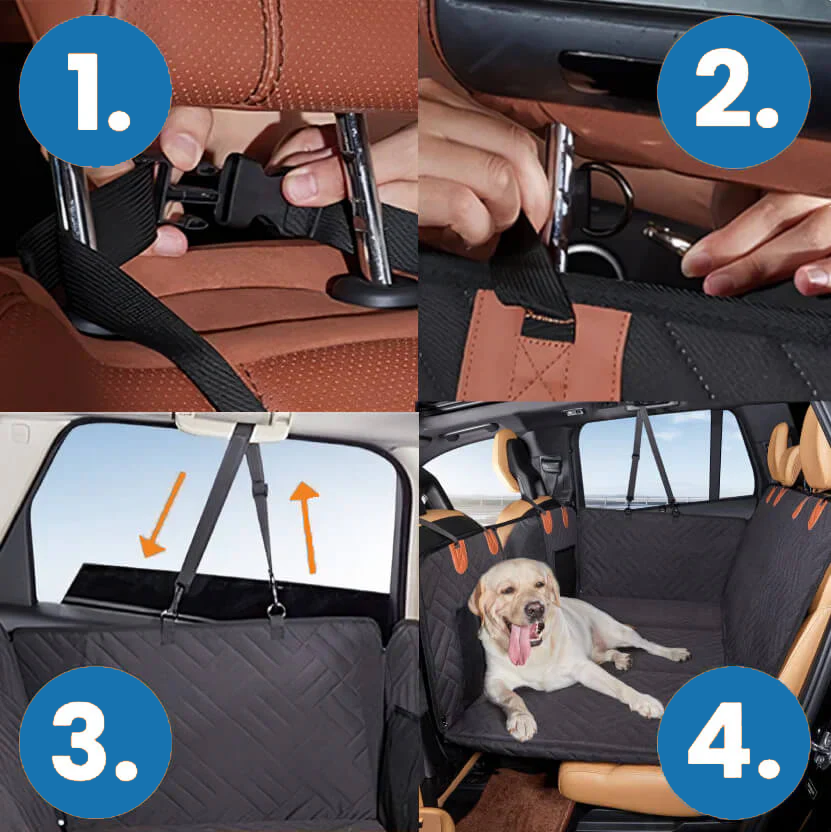 1.

2.

3.

4.