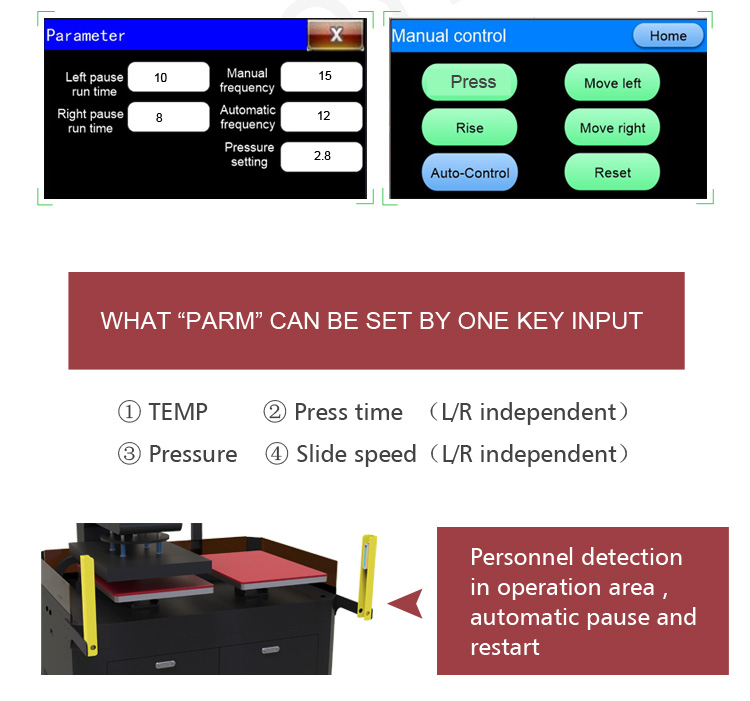 Parameter

X

Left pause run time 10

Right pause run time 8

Manual frequency 15

Automatic frequency 12

Pressure setting 2.8

Manual control

Home

Press

Move left

Rise

Move right

Auto-Control

Reset

WHAT “PARM” CAN BE SET BY ONE KEY INPUT

① TEMP ② Press time （L/R independent）

③ Pressure ④ Slide speed（L/R independent）

Personnel detection in operation area , automatic pause and restart