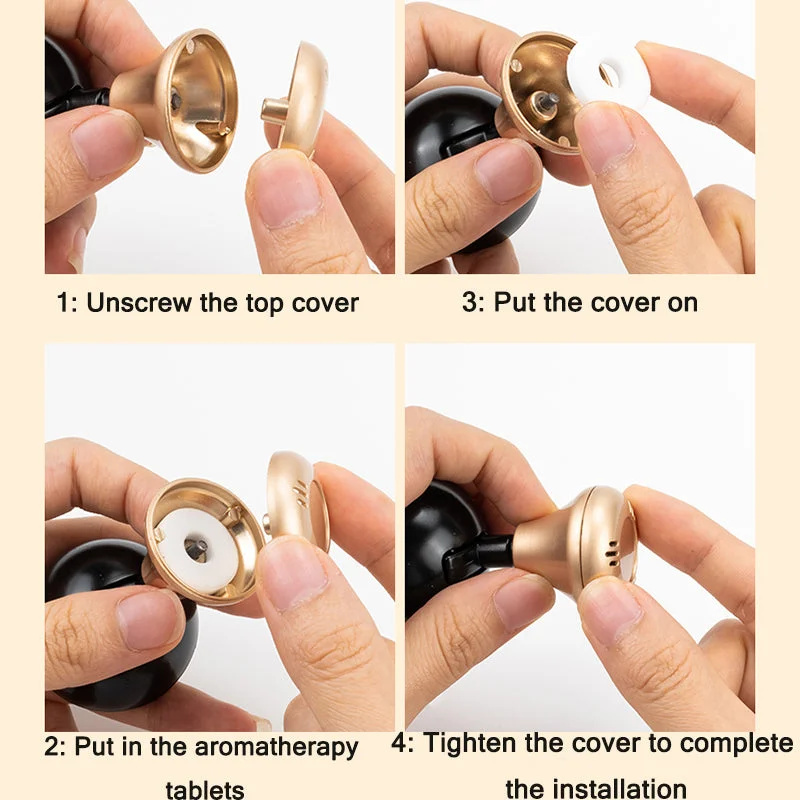 1: Unscrew the top cover

3: Put the cover on

2: Put in the aromatherapy tablets

4: Tighten the cover to complete the installation