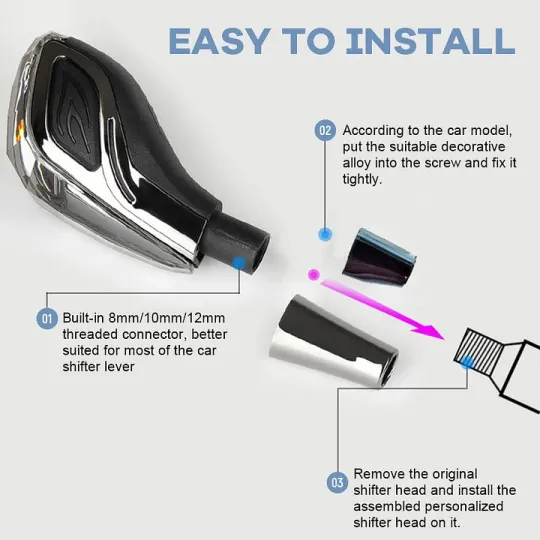 EASY TO INSTALL

02 According to the car model, put the suitable decorative alloy into the screw and fix it tightly.

01 Built-in 8mm/10mm/12mm threaded connector, better suited for most of the car shifter lever

03 Remove the original shifter head and install the assembled personalized shifter head on it.