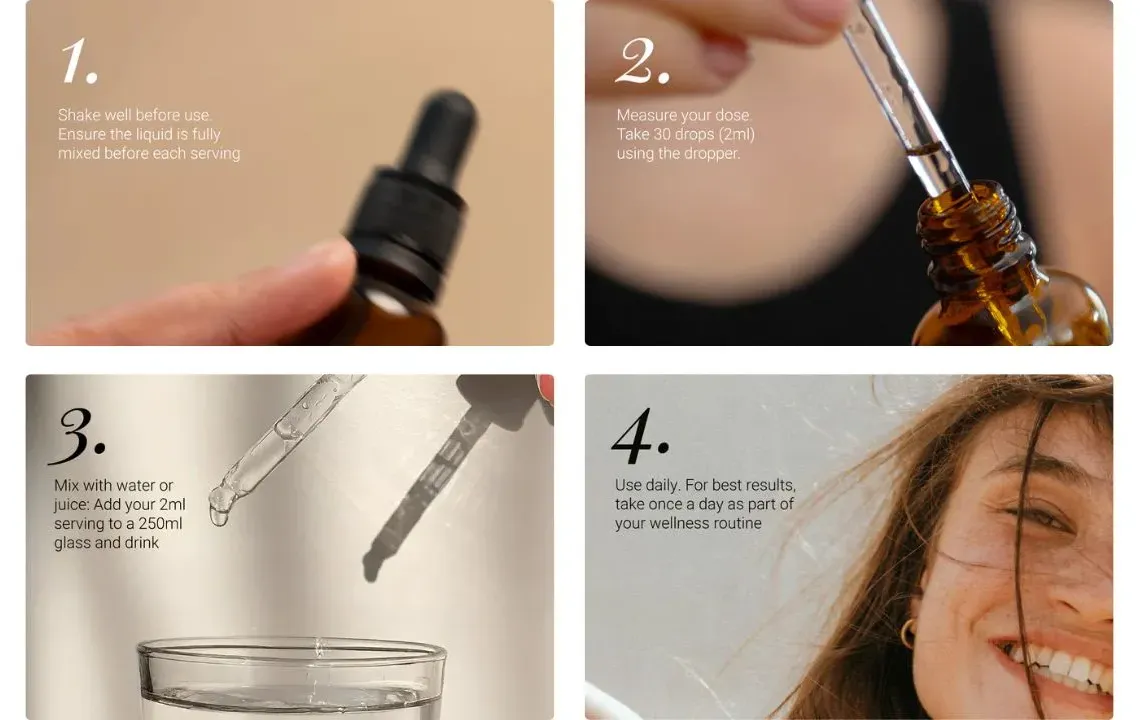 1.

Shake well before use. Ensure the liquid is fully mixed before each serving

2.

Measure your dose. Take 30 drops (2ml) using the dropper.

3.

Mix with water or juice: Add your 2ml serving to a 250ml glass and drink

4.

Use daily. For best results, take once a day as part of your wellness routine