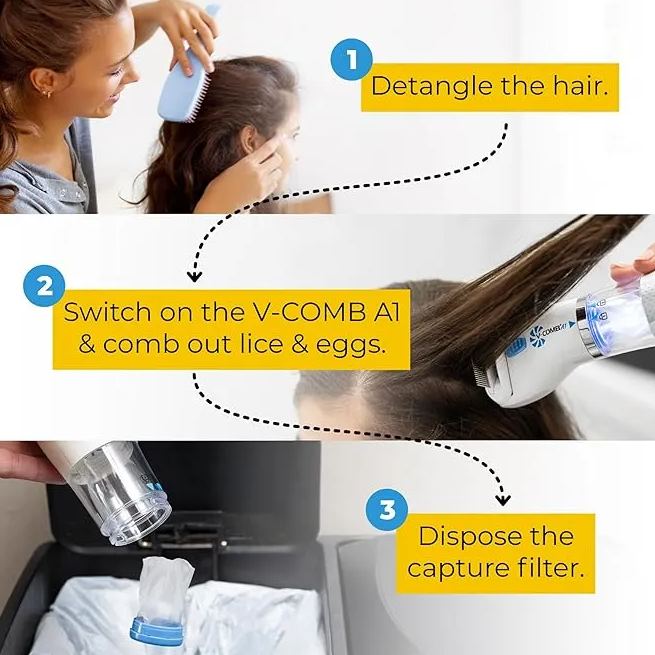 1
Detangle the hair.

2
Switch on the V-COMB A1 & comb out lice & eggs.

V-COMB A1

3
Dispose the capture filter.