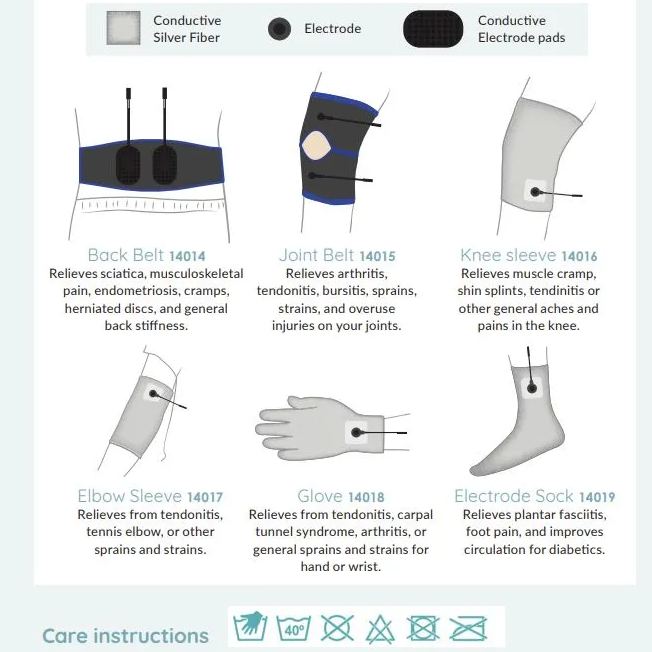 Conductive Silver Fiber

Electrode

Conductive Electrode pads

Back Belt 14014
Relieves sciatica, musculoskeletal pain, endometriosis, cramps, herniated discs, and general back stiffness.

Joint Belt 14015
Relieves arthritis, tendonitis, bursitis, sprains, strains, and overuse injuries on your joints.

Knee sleeve 14016
Relieves muscle cramp, shin splints, tendinitis or other general aches and pains in the knee.

Elbow Sleeve 14017
Relieves from tendonitis, tennis elbow, or other sprains and strains.

Glove 14018
Relieves from tendonitis, carpal tunnel syndrome, arthritis, or general sprains and strains for hand or wrist.

Electrode Sock 14019
Relieves plantar fasciitis, foot pain, and improves circulation for diabetics.

Care instructions

40°