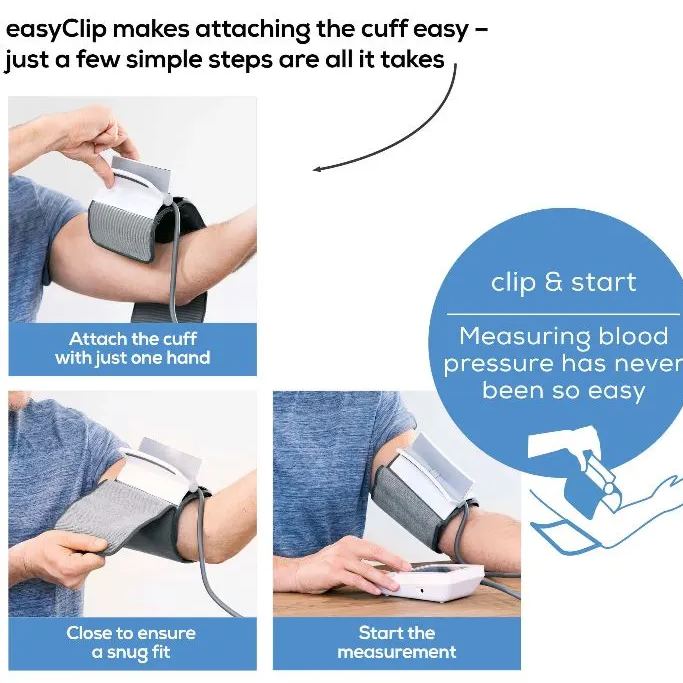 easyClip makes attaching the cuff easy – just a few simple steps are all it takes

Attach the cuff with just one hand

clip & start

Measuring blood pressure has never been so easy

Close to ensure a snug fit

Start the measurement