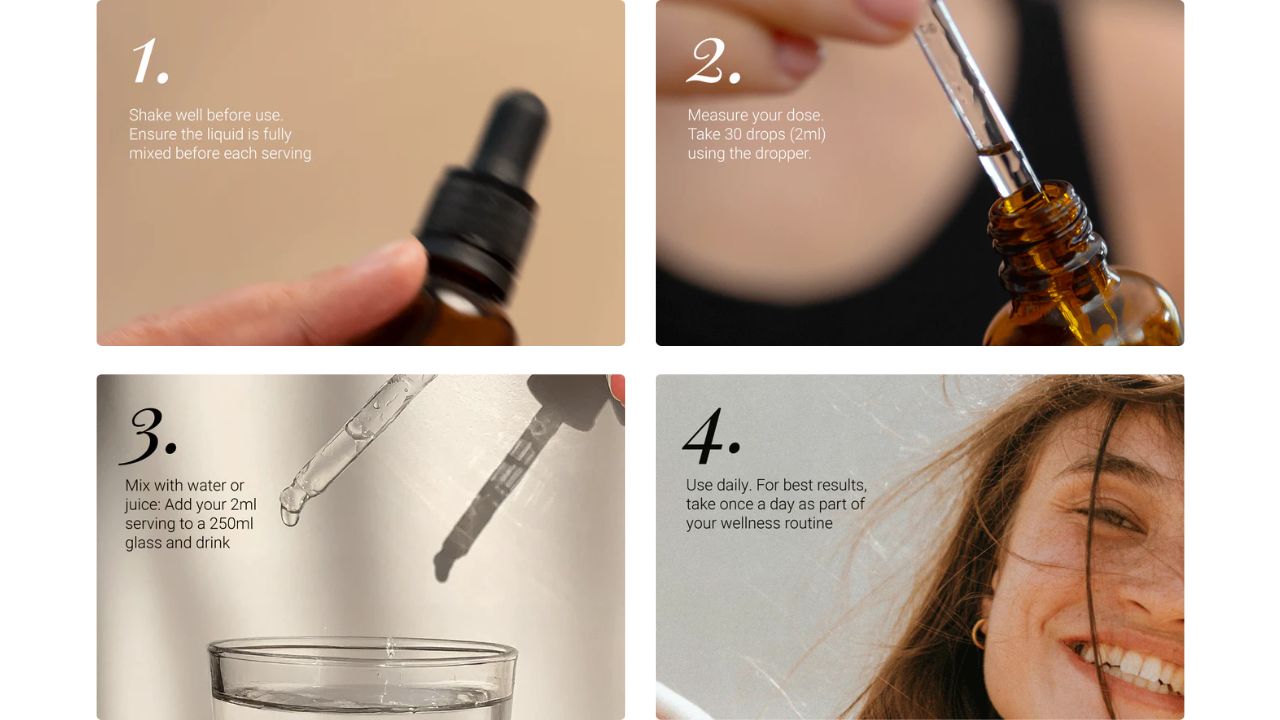 1.

Shake well before use. Ensure the liquid is fully mixed before each serving

2.

Measure your dose. Take 30 drops (2ml) using the dropper.

3.

Mix with water or juice: Add your 2ml serving to a 250ml glass and drink

4.

Use daily. For best results, take once a day as part of your wellness routine