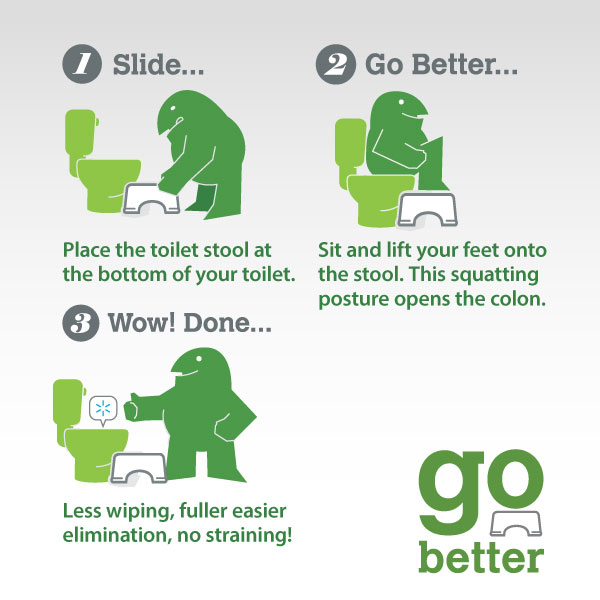 1 Slide...

Place the toilet stool at the bottom of your toilet.

2 Go Better...

Sit and lift your feet onto the stool. This squatting posture opens the colon.

3 Wow! Done...

Less wiping, fuller easier elimination, no straining!

go better