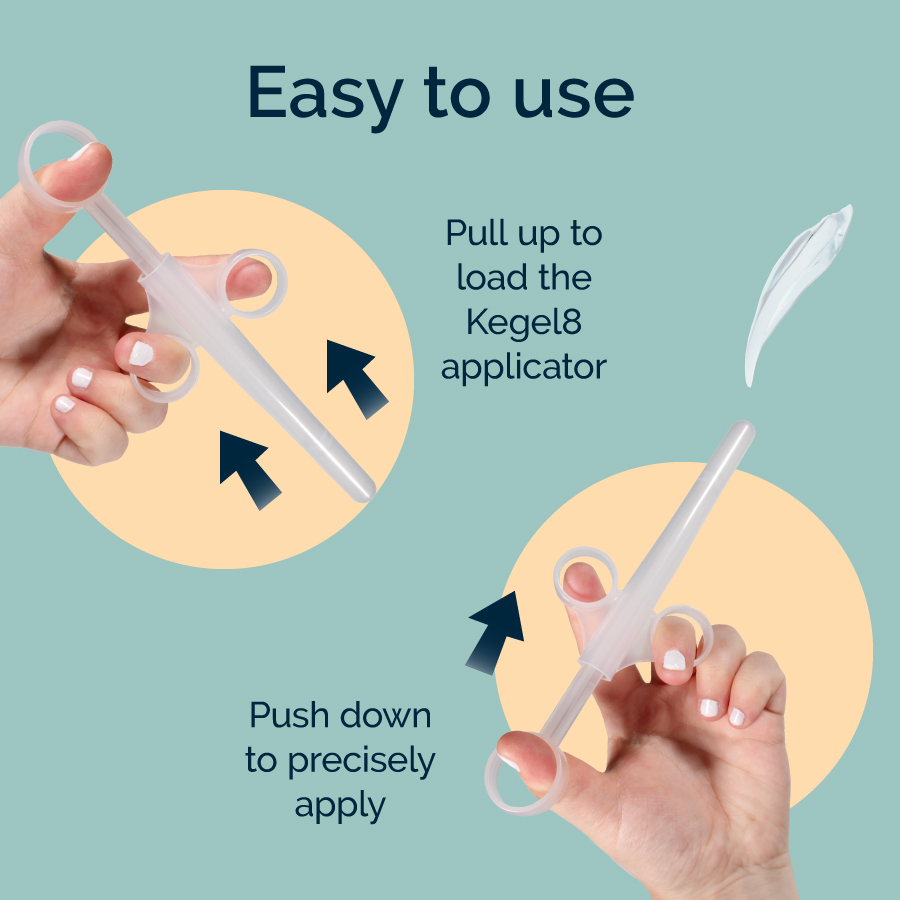 Easy to use

Pull up to load the Kegel8 applicator

Push down to precisely apply