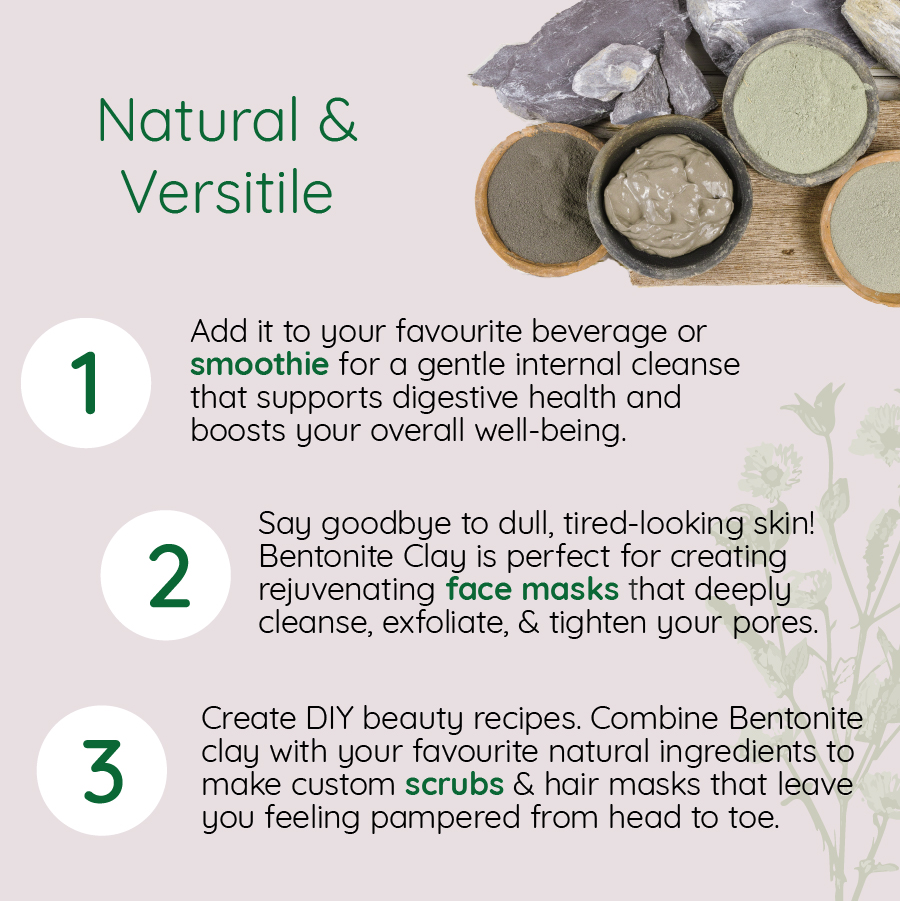 Natural &
Versitile

1

Add it to your favourite beverage or smoothie for a gentle internal cleanse that supports digestive health and boosts your overall well-being.

2

Say goodbye to dull, tired-looking skin! Bentonite Clay is perfect for creating rejuvenating face masks that deeply cleanse, exfoliate, & tighten your pores.

3

Create DIY beauty recipes. Combine Bentonite clay with your favourite natural ingredients to make custom scrubs & hair masks that leave you feeling pampered from head to toe.