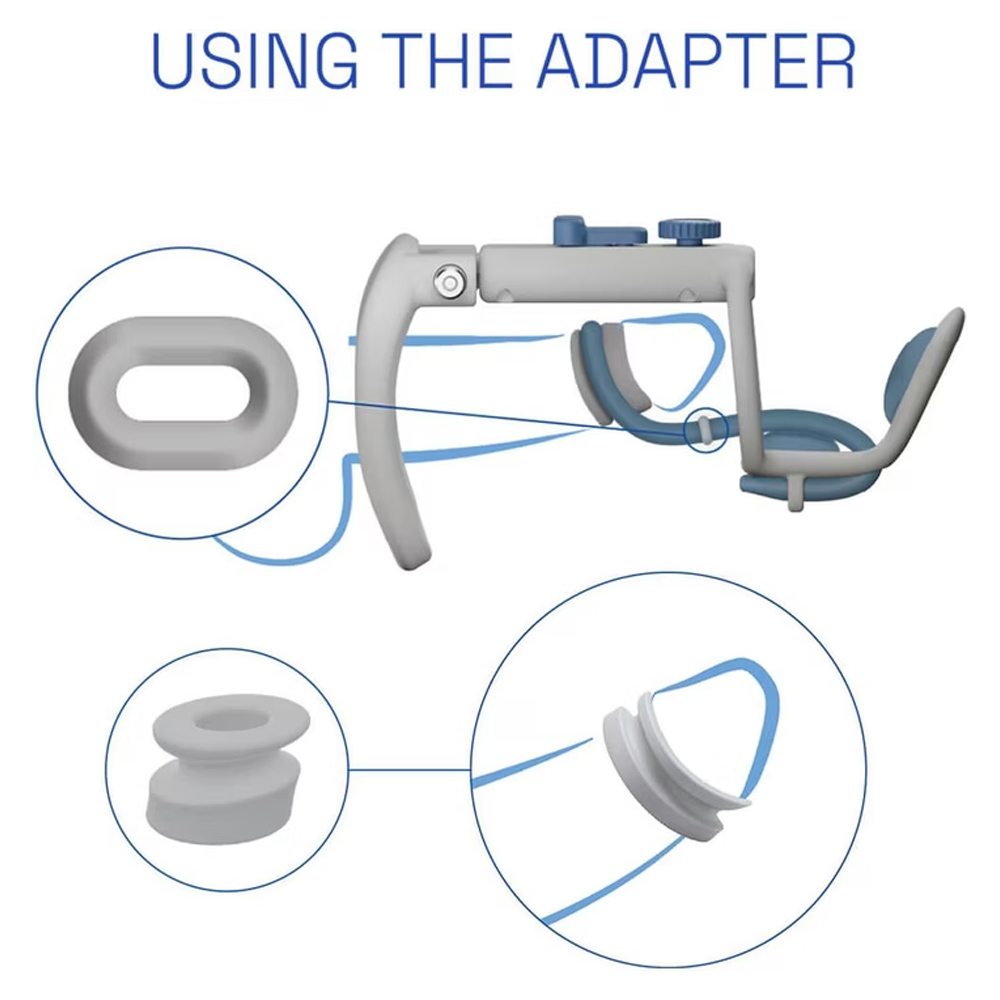 USING THE ADAPTER