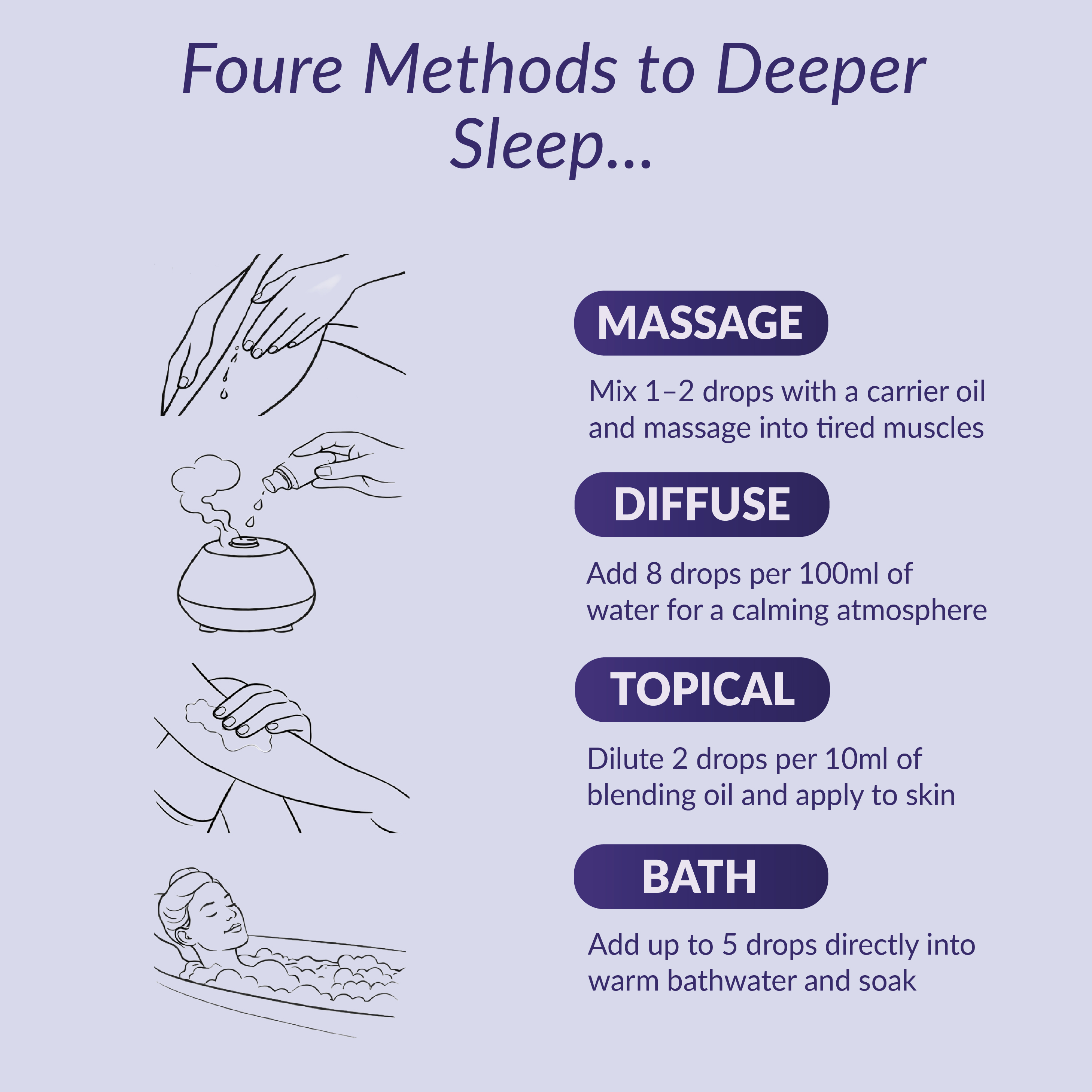 Foure Methods to Deeper Sleep...

MASSAGE

Mix 1–2 drops with a carrier oil and massage into tired muscles

DIFFUSE

Add 8 drops per 100ml of water for a calming atmosphere

TOPICAL

Dilute 2 drops per 10ml of blending oil and apply to skin

BATH

Add up to 5 drops directly into warm bathwater and soak