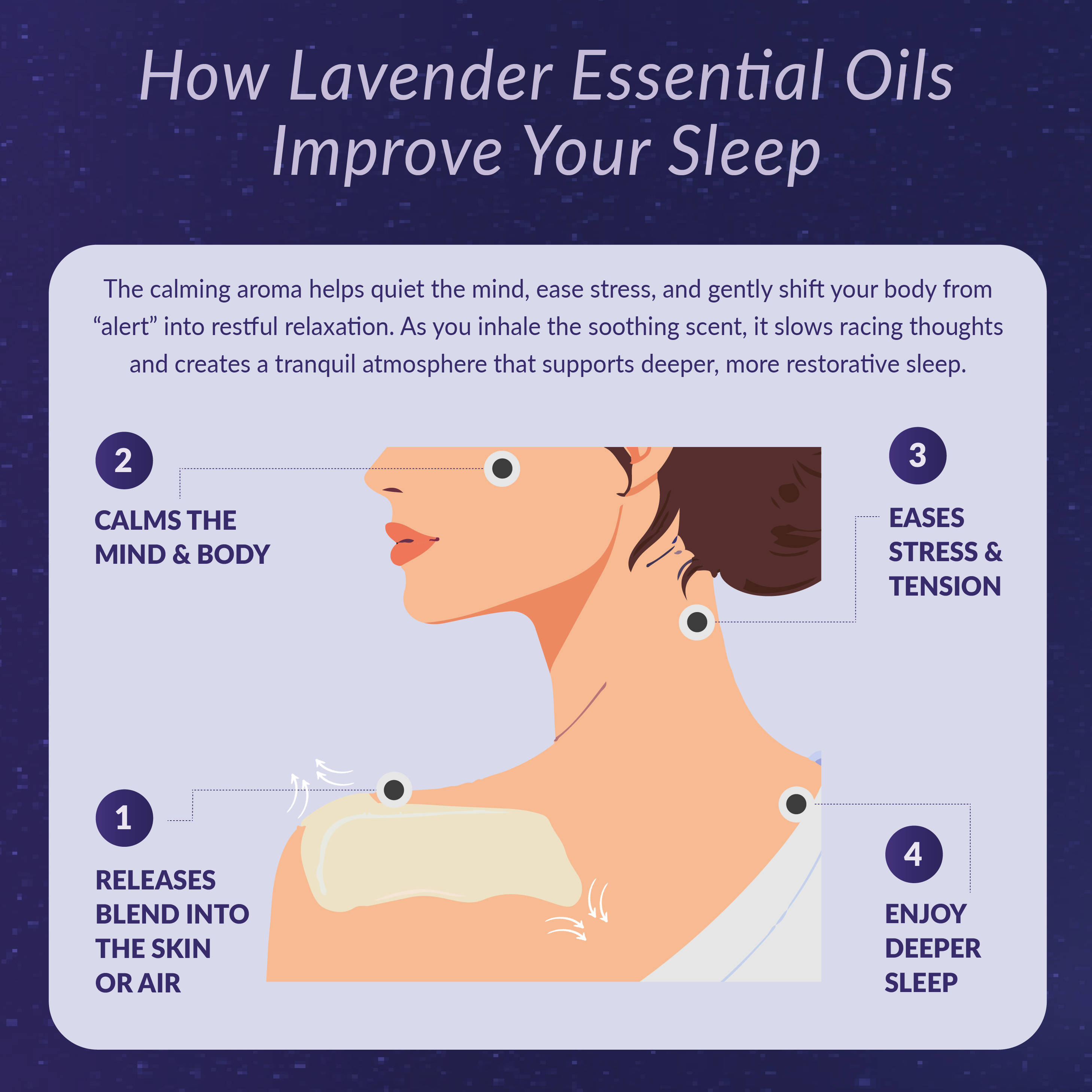 How Lavender Essential Oils Improve Your Sleep

The calming aroma helps quiet the mind, ease stress, and gently shift your body from “alert” into restful relaxation. As you inhale the soothing scent, it slows racing thoughts and creates a tranquil atmosphere that supports deeper, more restorative sleep.

2

CALMS THE MIND & BODY

3

EASES STRESS & TENSION

1

RELEASES BLEND INTO THE SKIN OR AIR

4

ENJOY DEEPER SLEEP