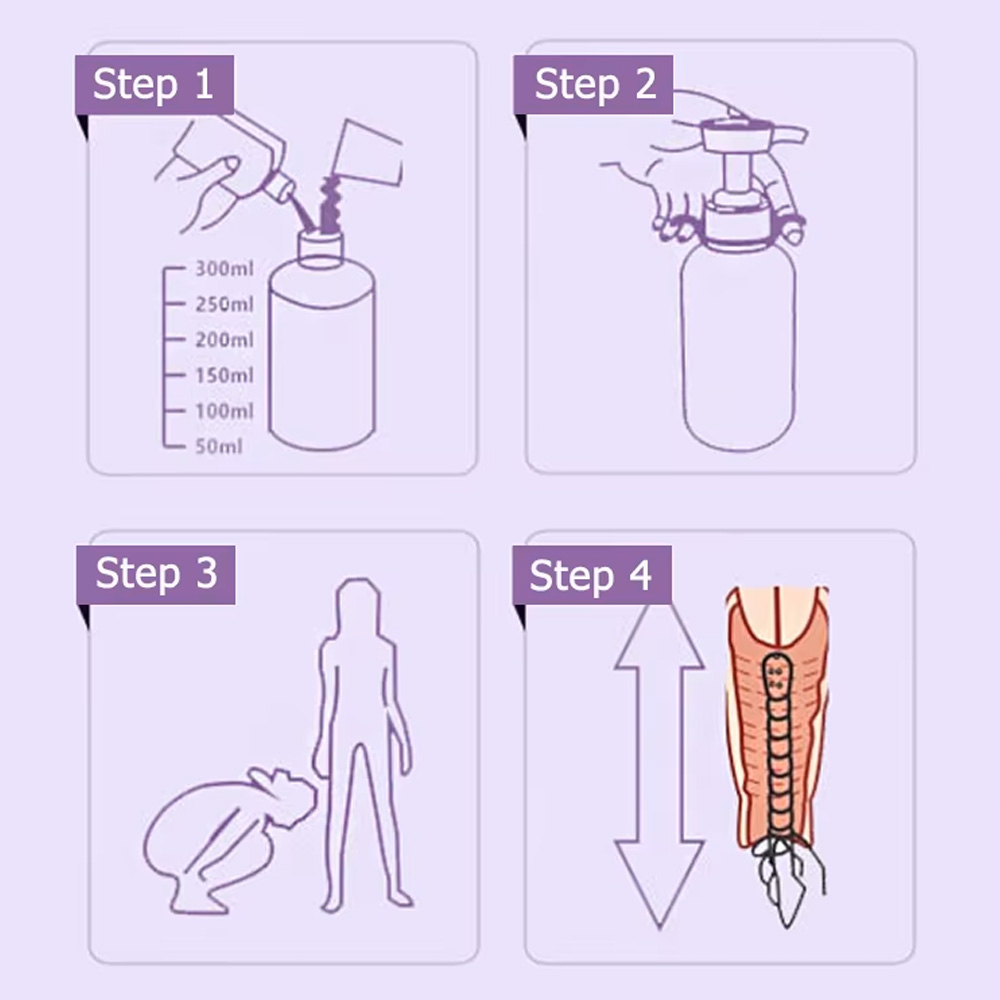 Step 1

300ml
250ml
200ml
150ml
100ml
50ml

Step 2

Step 3

Step 4