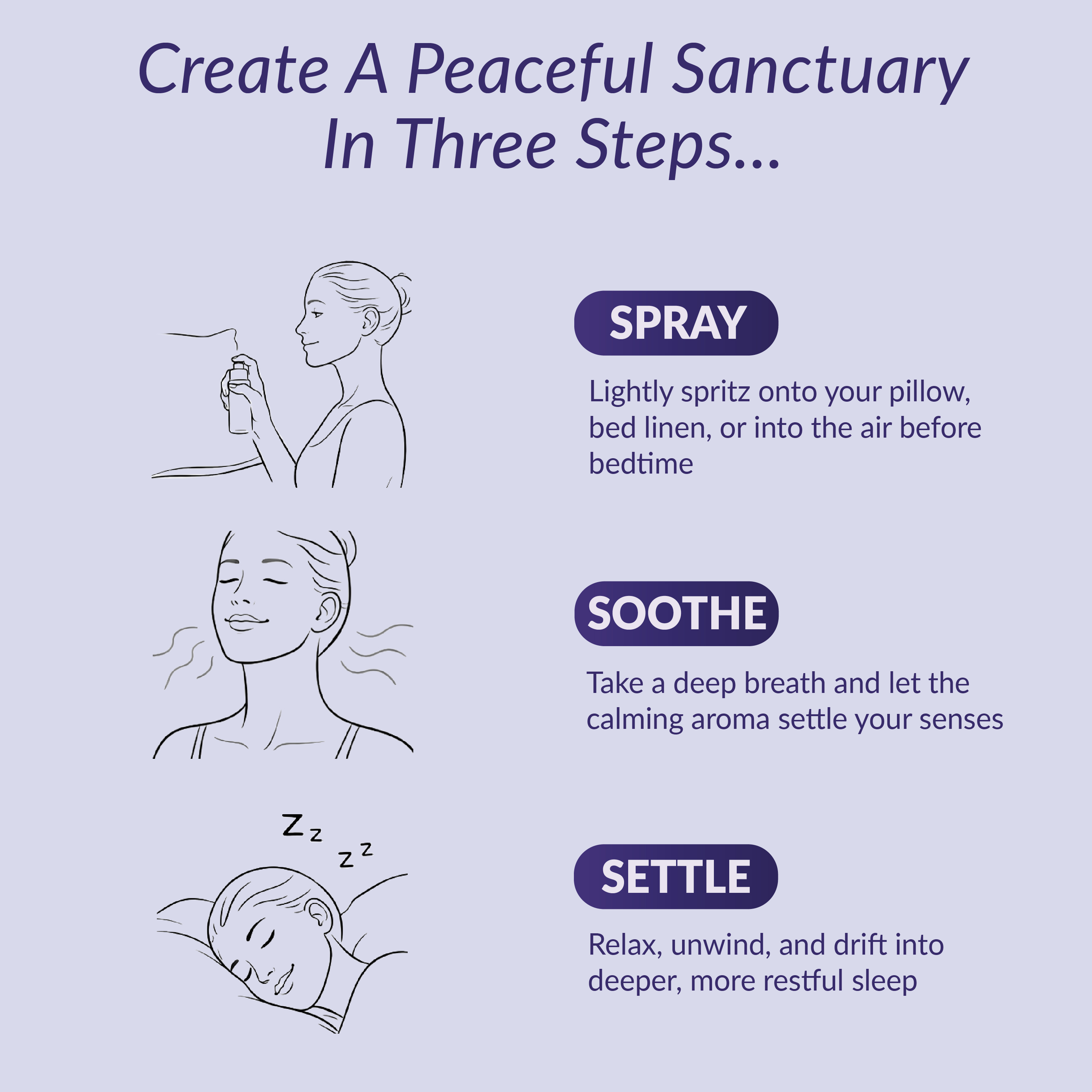 Create A Peaceful Sanctuary In Three Steps...

SPRAY

Lightly spritz onto your pillow, bed linen, or into the air before bedtime

SOOTHE

Take a deep breath and let the calming aroma settle your senses

Z z z z

SETTLE

Relax, unwind, and drift into deeper, more restful sleep