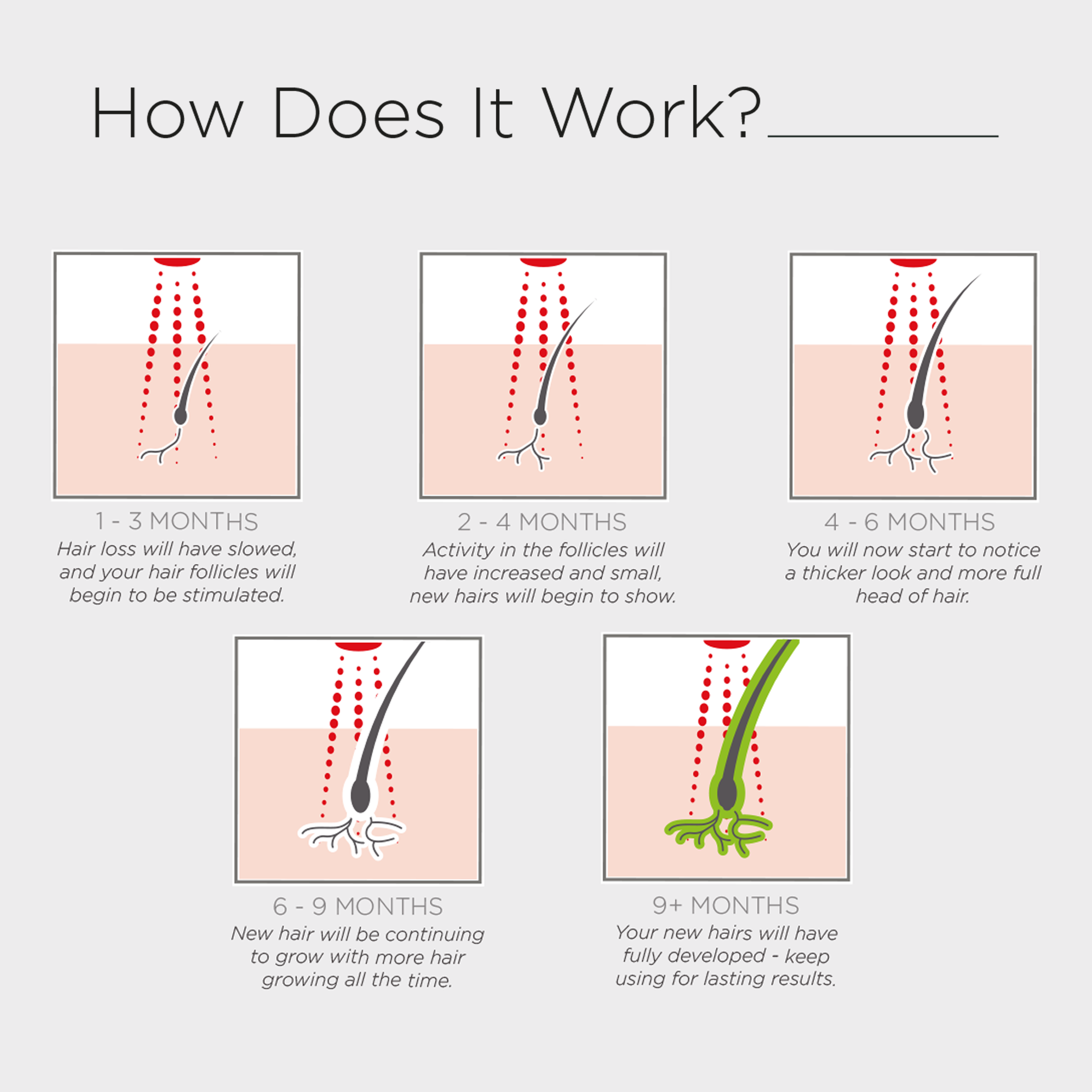 How Does It Work?

1 - 3 MONTHS
Hair loss will have slowed, and your hair follicles will begin to be stimulated.

2 - 4 MONTHS
Activity in the follicles will have increased and small, new hairs will begin to show.

4 - 6 MONTHS
You will now start to notice a thicker look and more full head of hair.

6 - 9 MONTHS
New hair will be continuing to grow with more hair growing all the time.

9+ MONTHS
Your new hairs will have fully developed - keep using for lasting results.