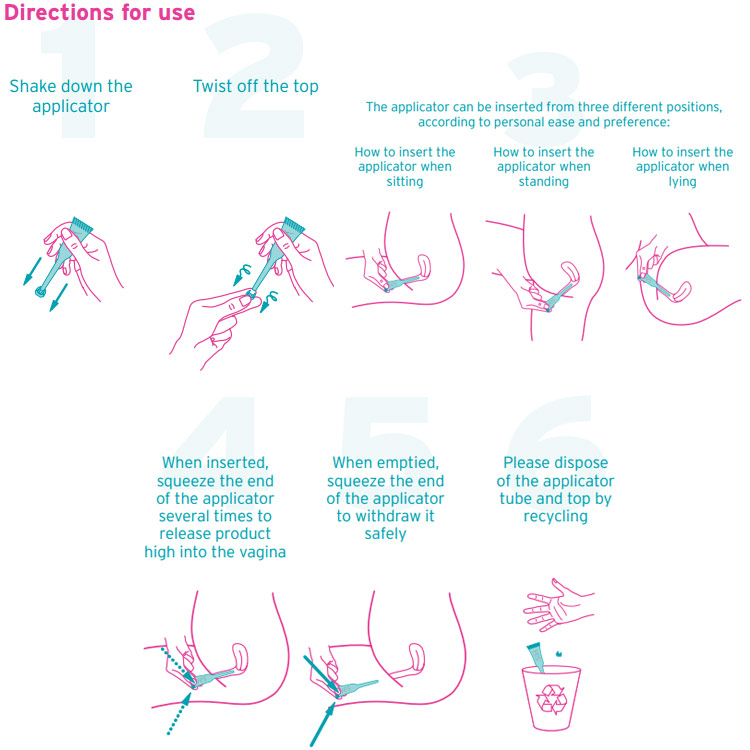 Directions for use

1

Shake down the applicator

2

Twist off the top

3

The applicator can be inserted from three different positions, according to personal ease and preference:

How to insert the applicator when sitting

How to insert the applicator when standing

How to insert the applicator when lying

4

When inserted, squeeze the end of the applicator several times to release product high into the vagina

5

When emptied, squeeze the end of the applicator to withdraw it safely

6

Please dispose of the applicator tube and top by recycling