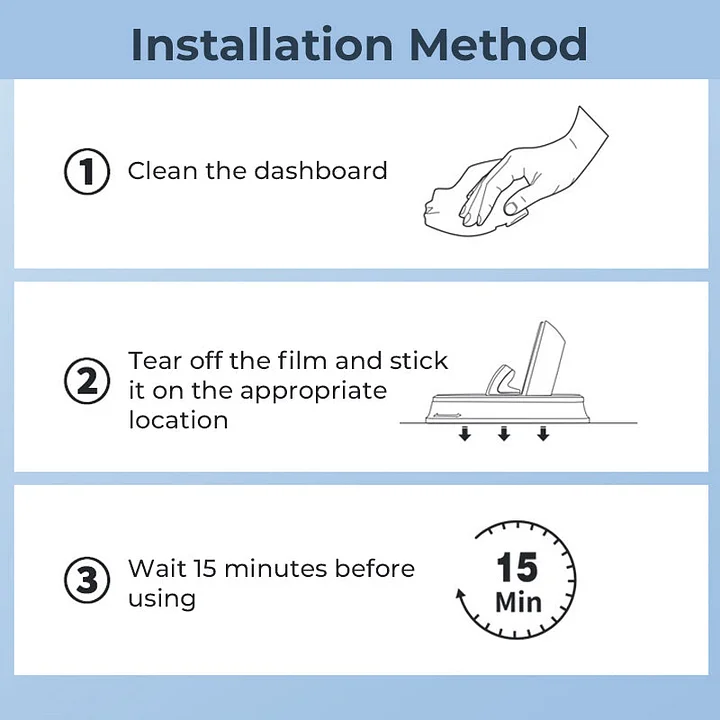 Installation Method

1 Clean the dashboard

2 Tear off the film and stick it on the appropriate location

3 Wait 15 minutes before using

15 Min