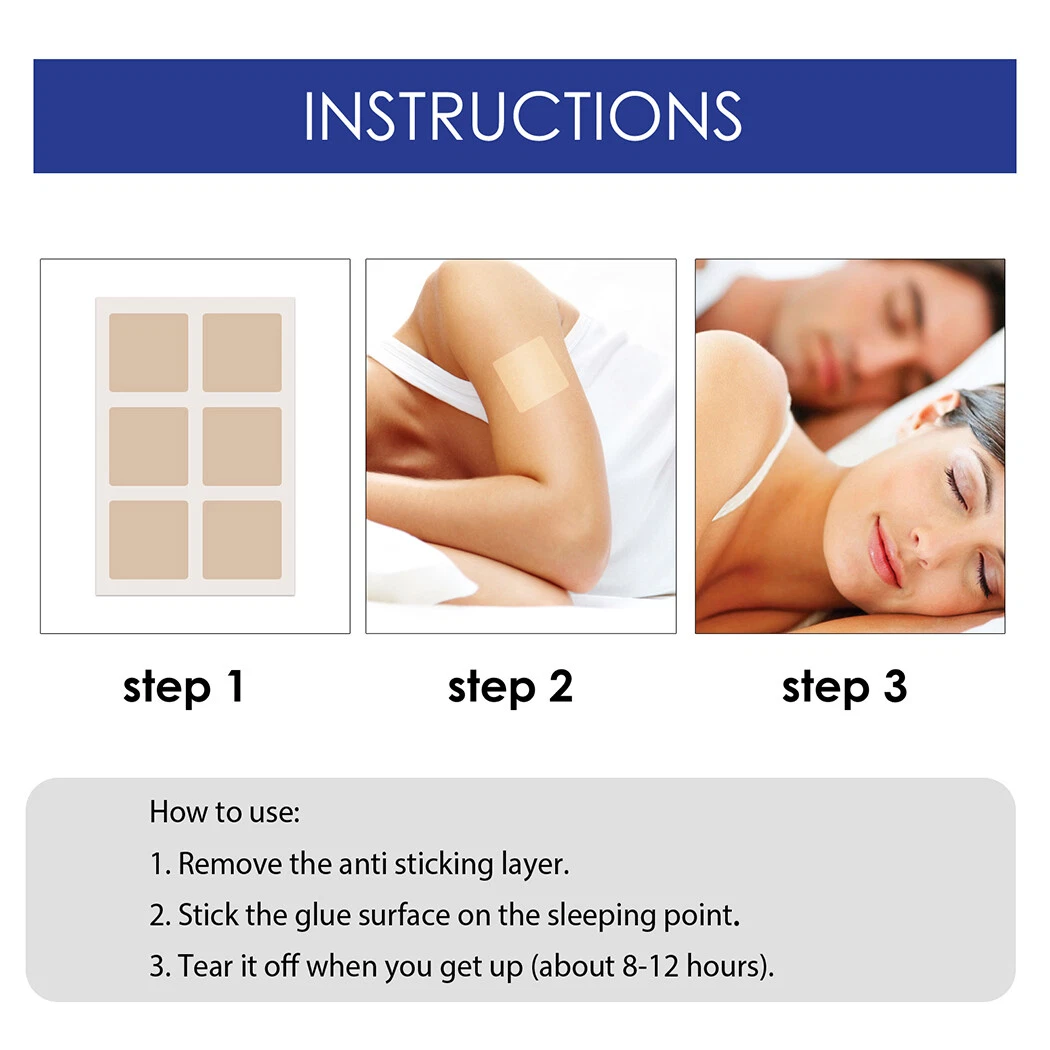 INSTRUCTIONS

step 1

step 2

step 3

How to use:

1. Remove the anti sticking layer.

2. Stick the glue surface on the sleeping point.

3. Tear it off when you get up (about 8-12 hours).