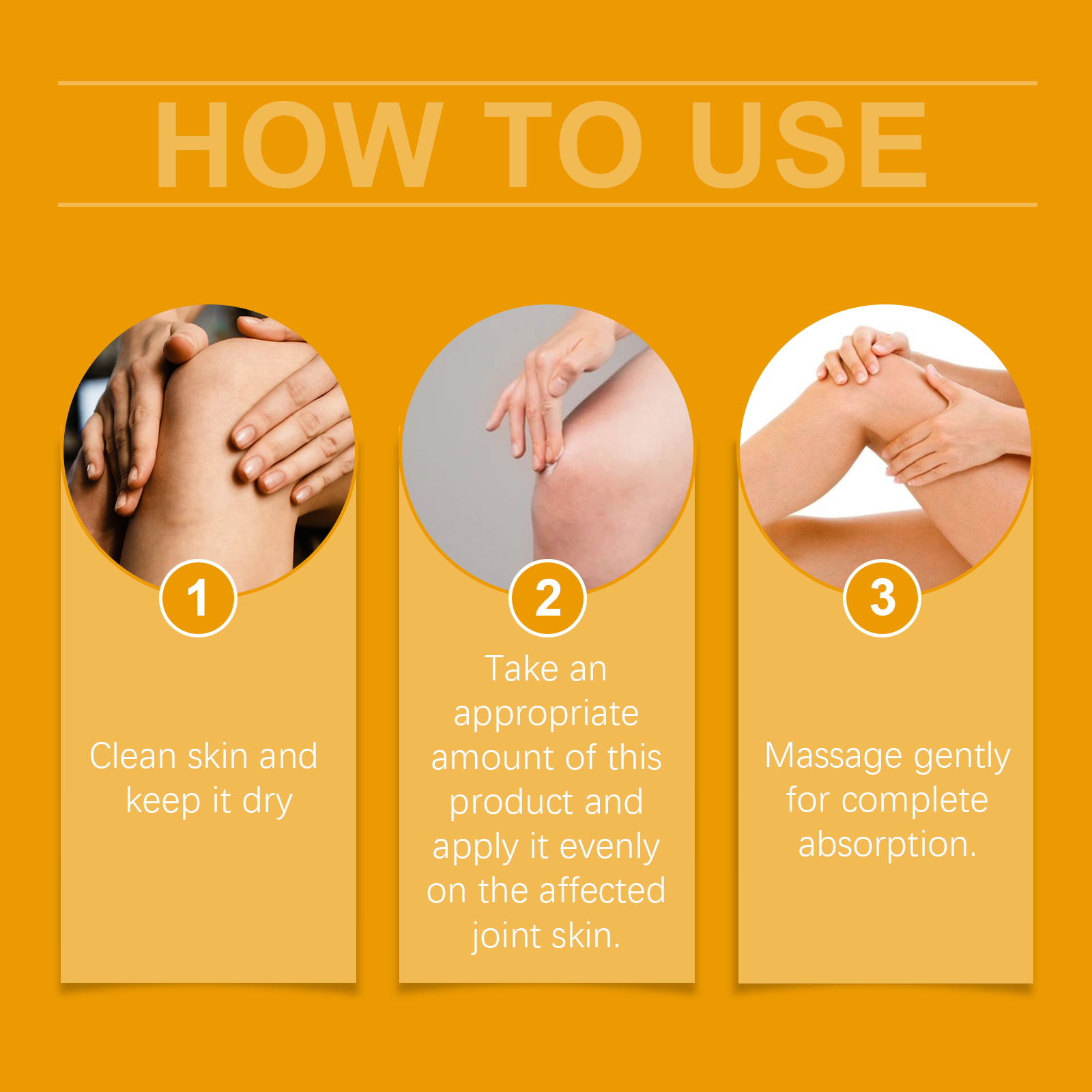 HOW TO USE

1

Clean skin and keep it dry

2

Take an appropriate amount of this product and apply it evenly on the affected joint skin.

3

Massage gently for complete absorption.