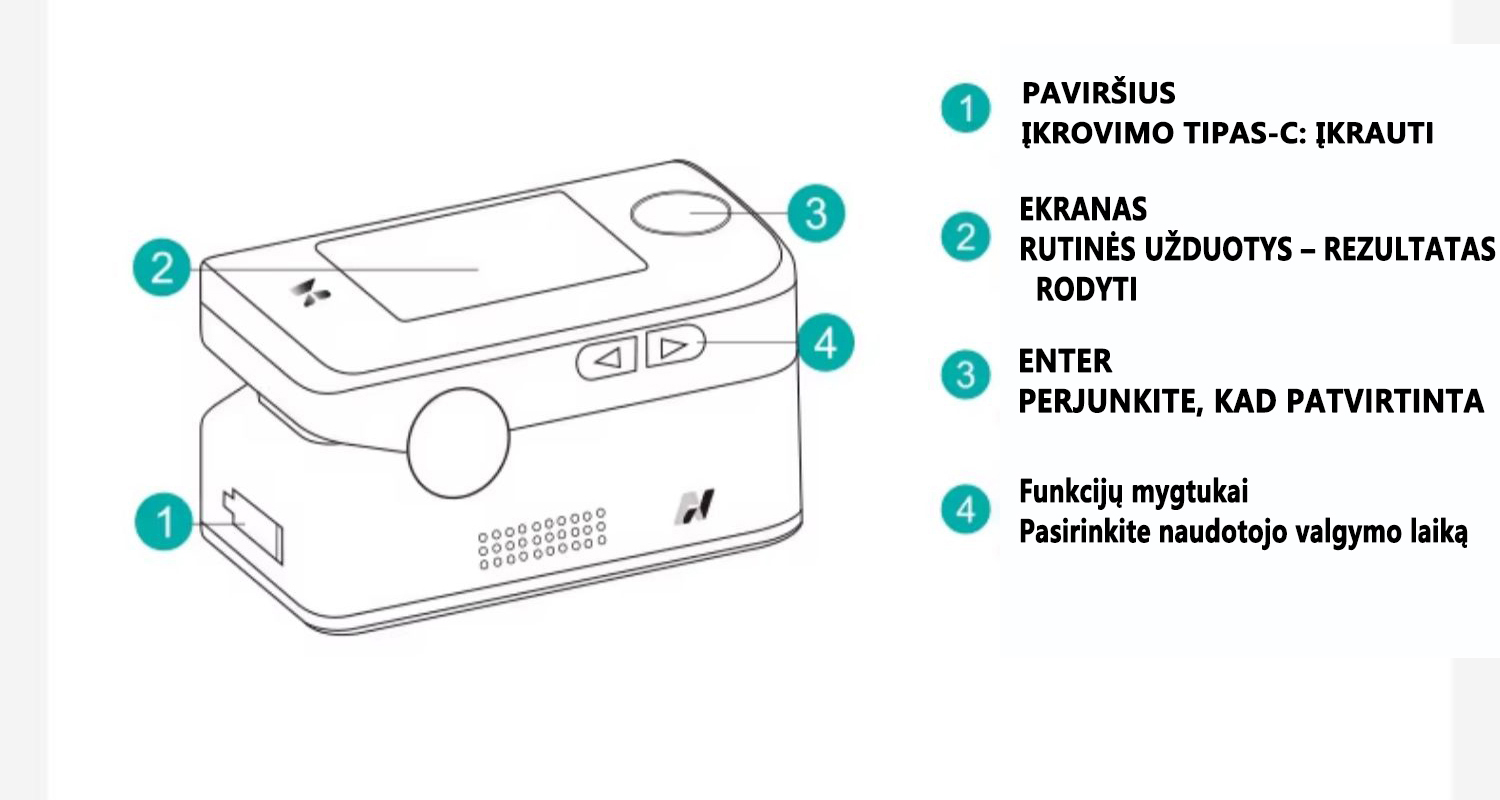 2

3

4

1

1 PAVIRŠIUS
ĮKROVIMO TIPAS-C: ĮKRAUTI

2 EKRANAS
RUTINĖS UŽDUOTYS – REZULTATAS RODYTI

3 ENTER
PERJUNKITE, KAD PATVIRTINTA

4 Funkcijų mygtukai
Pasirinkite naudotojo valgymo laiką