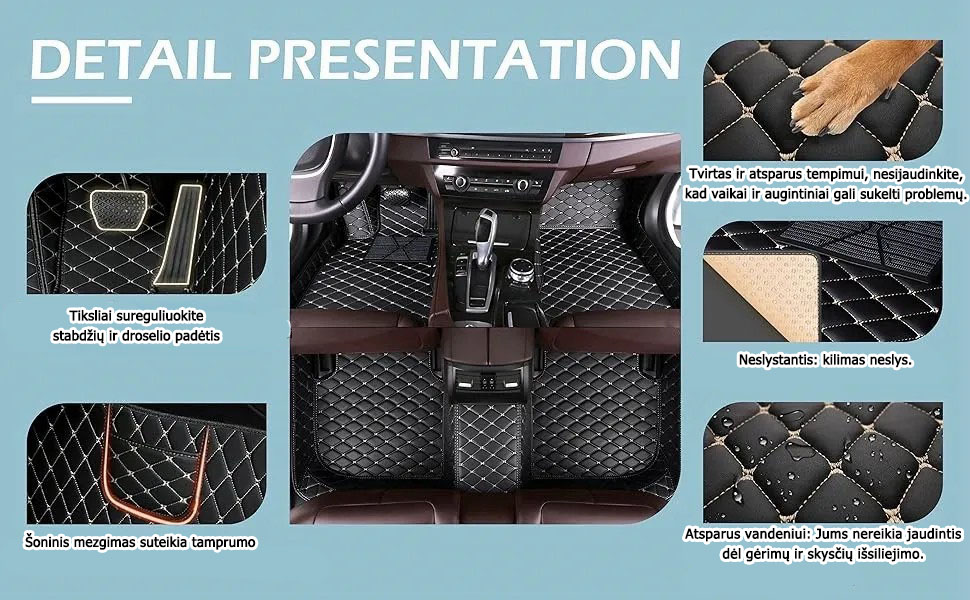 DETAIL PRESENTATION

Tiksliai sureguliuokite stabdžių ir droselio padėtis

Šoninis mezgimas suteikia tamprumo

Tvirtas ir atsparus tempimui, nesijaudinkite, kad vaikai ir augintiniai gali sukelti problemų.

Neslystantis: kilimas neslys.

Atsparus vandeniui: Jums nereikia jaudintis dėl gėrimų ir skysčių išsiliejimo.